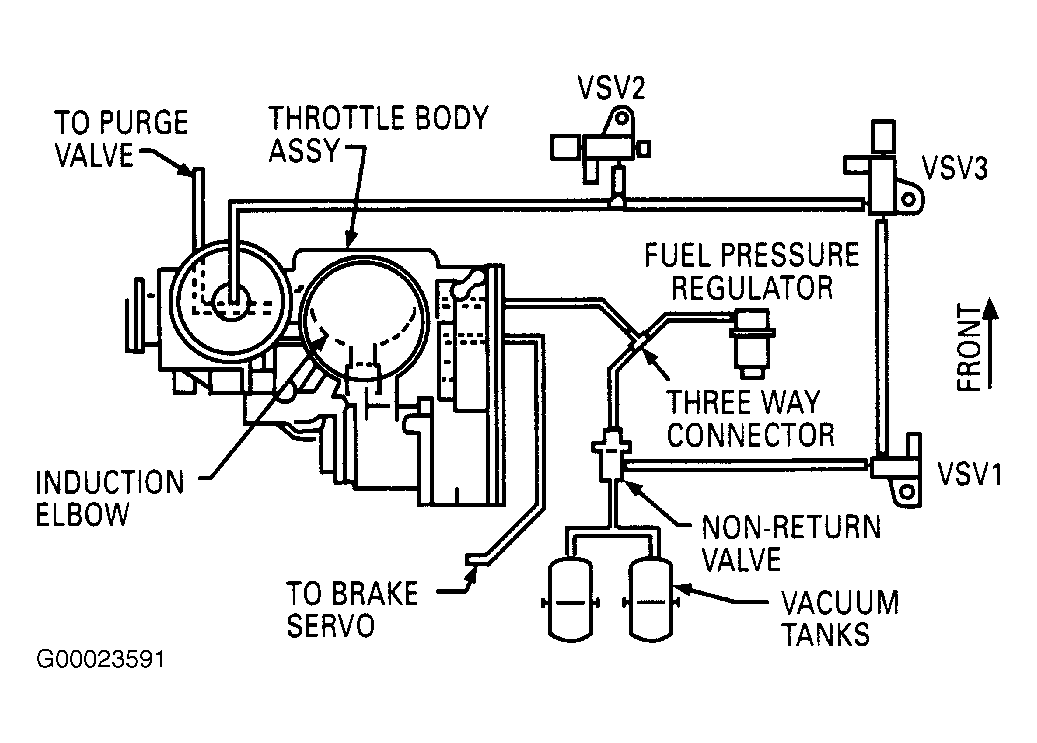 TO PURGE VALVE

THROTTLE BODY ASSY

VSV2

VSV3

FUEL PRESSURE REGULATOR

FRONT

THREE WAY CONNECTOR

VSV1

INDUCTION ELBOW

NON-RETURN VALVE

TO BRAKE SERVO

VACUUM TANKS

G00023591