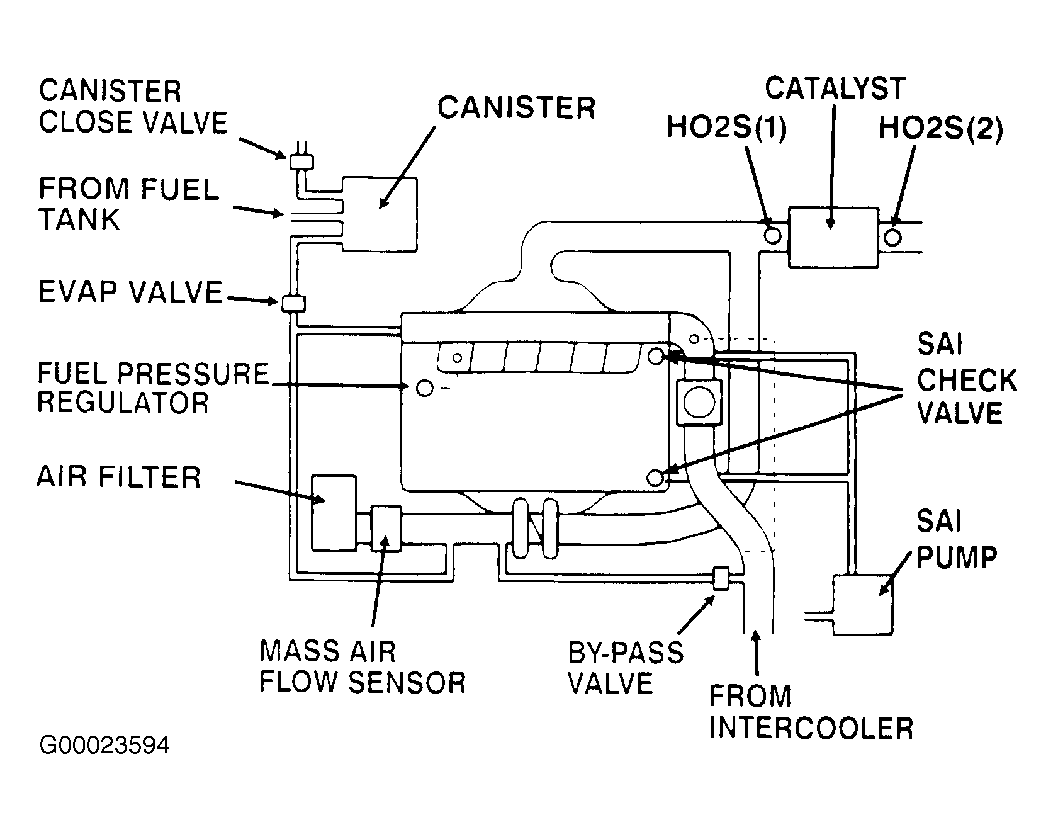 CANISTER CLOSE VALVE

CANISTER

CATALYST

HO2S(1)

HO2S(2)

FROM FUEL TANK

EVAP VALVE

FUEL PRESSURE REGULATOR

SAI CHECK VALVE

AIR FILTER

SAI PUMP

MASS AIR FLOW SENSOR

BY-PASS VALVE

FROM INTERCOOLER

G00023594