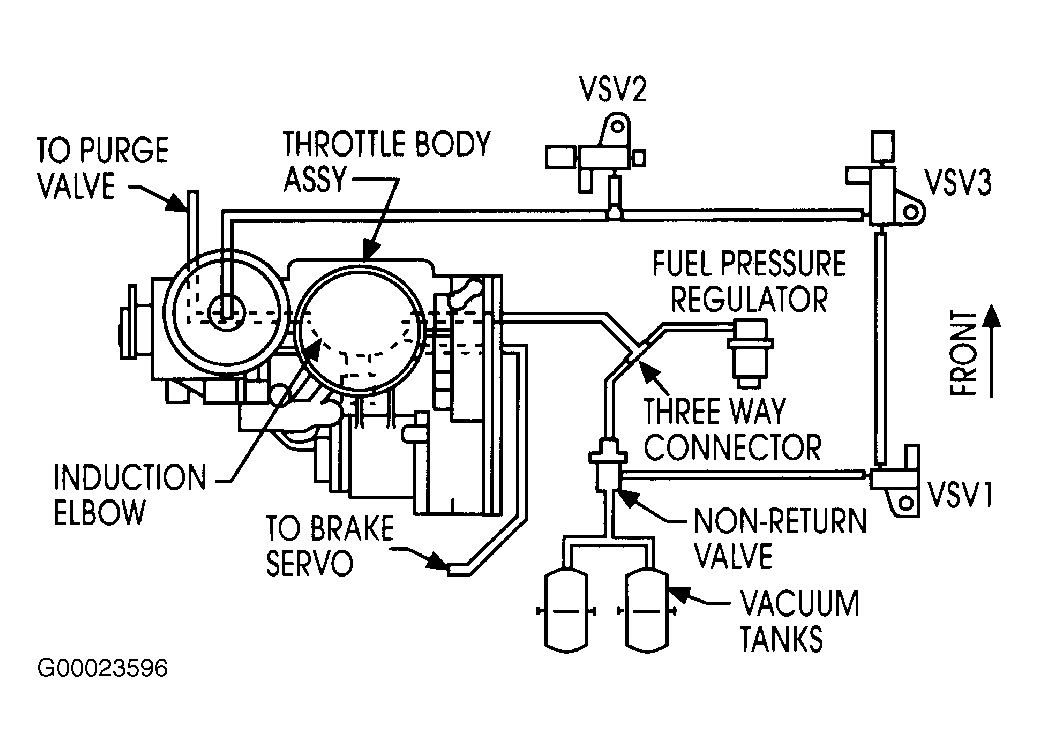 VSV2

TO PURGE VALVE

THROTTLE BODY ASSY

VSV3

FUEL PRESSURE REGULATOR

FRONT

THREE WAY CONNECTOR

INDUCTION ELBOW

VSV1

TO BRAKE SERVO

NON-RETURN VALVE

VACUUM TANKS

G00023596