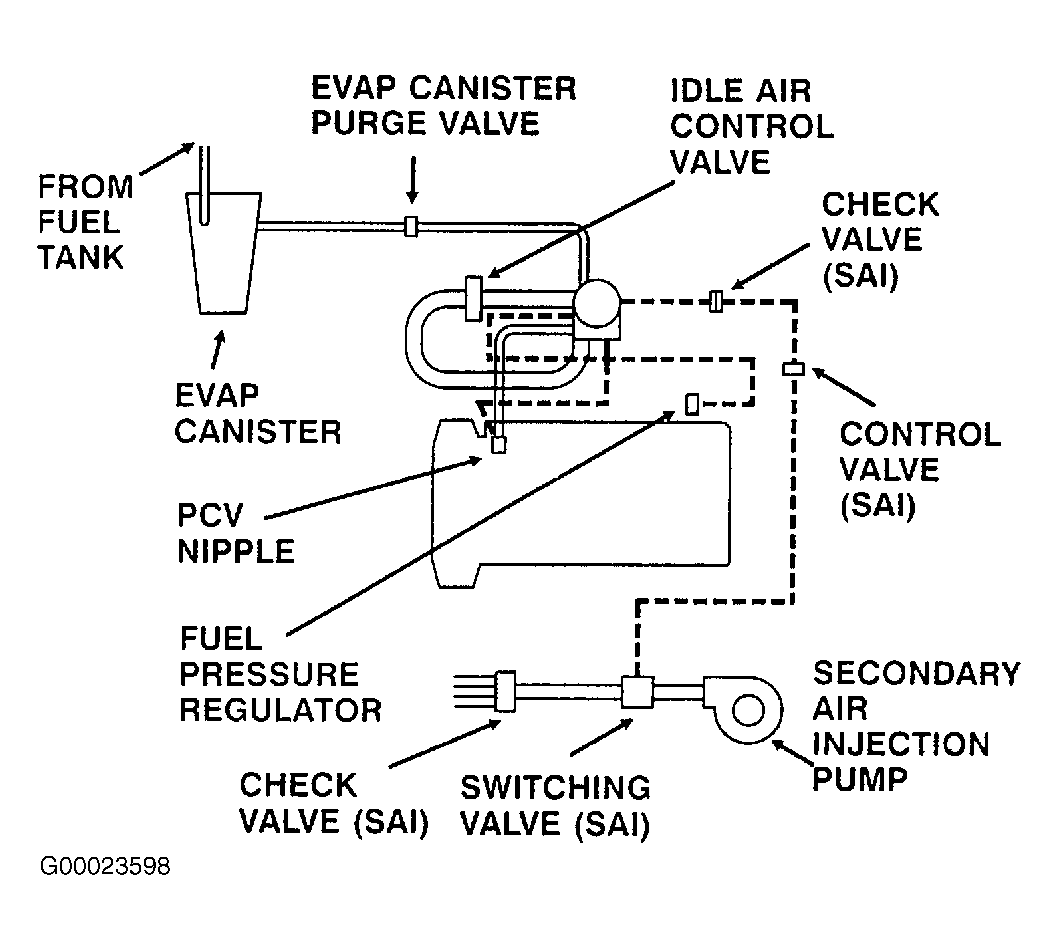 EVAP CANISTER PURGE VALVE

IDLE AIR CONTROL VALVE

FROM FUEL TANK

CHECK VALVE (SAI)

EVAP CANISTER

CONTROL VALVE (SAI)

PCV NIPPLE

FUEL PRESSURE REGULATOR

SECONDARY AIR INJECTION PUMP

CHECK VALVE (SAI)

SWITCHING VALVE (SAI)

G00023598