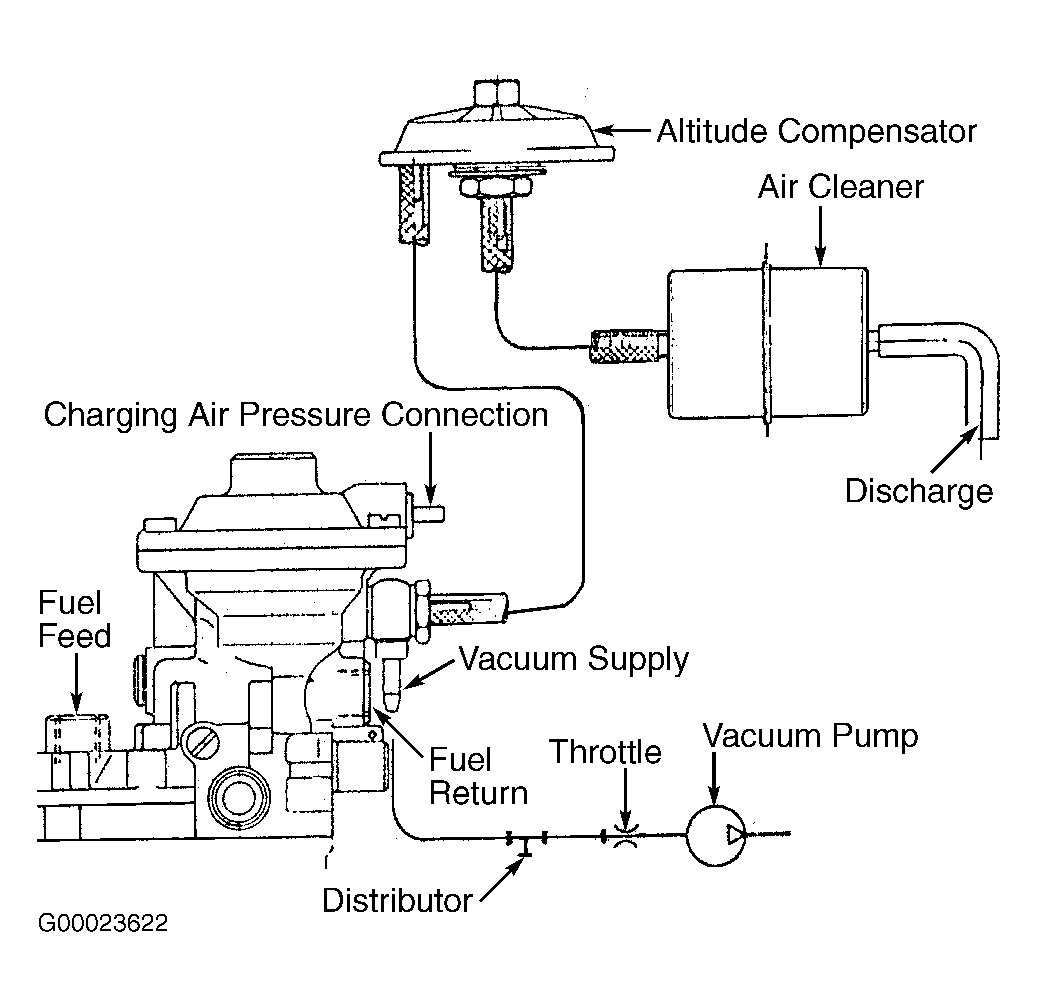 Altitude Compensator
Air Cleaner
Charging Air Pressure Connection
Discharge
Fuel Feed
Vacuum Supply
Fuel Return
Throttle
Vacuum Pump
Distributor
G00023622