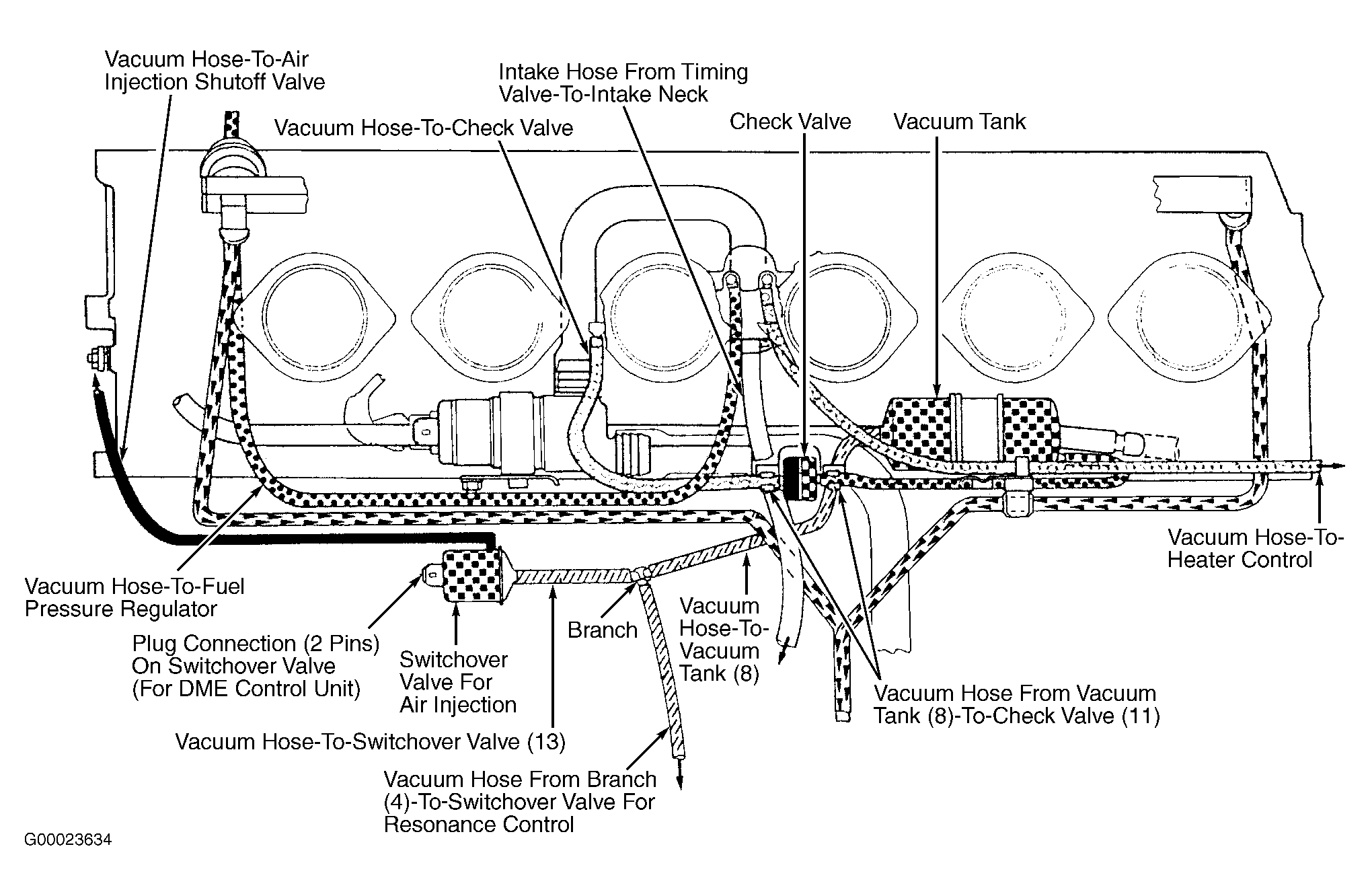 Vacuum Hose-To-Air Injection Shutoff Valve

Intake Hose From Timing Valve-To-Intake Neck

Vacuum Hose-To-Check Valve

Check Valve

Vacuum Tank

Vacuum Hose-To-Heater Control

Vacuum Hose-To-Fuel Pressure Regulator

Plug Connection (2 Pins) On Switchover Valve (For DME Control Unit)

Switchover Valve For Air Injection

Branch

Vacuum Hose-To-Vacuum Tank (8)

Vacuum Hose From Vacuum Tank (8)-To-Check Valve (11)

Vacuum Hose-To-Switchover Valve (13)

Vacuum Hose From Branch (4)-To-Switchover Valve For Resonance Control

G00023634