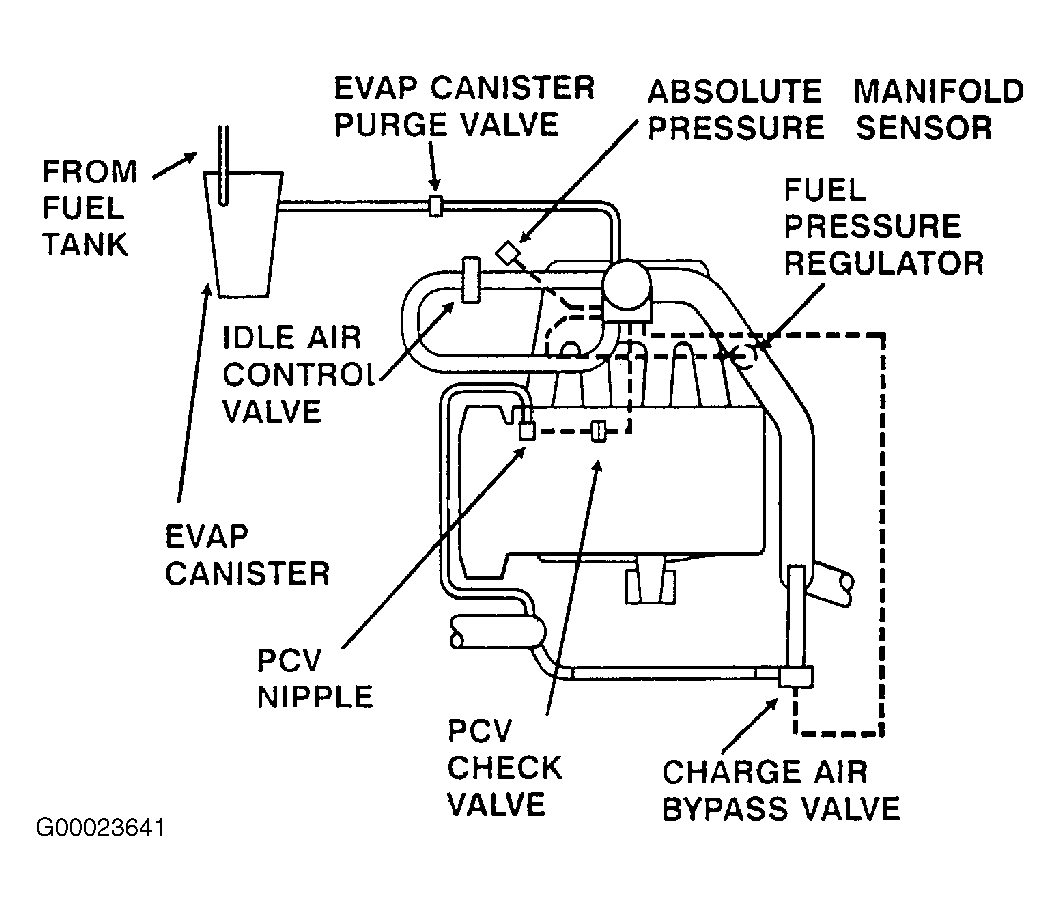 EVAP CANISTER PURGE VALVE

ABSOLUTE PRESSURE

MANIFOLD SENSOR

FROM FUEL TANK

FUEL PRESSURE REGULATOR

IDLE AIR CONTROL VALVE

EVAP CANISTER

PCV NIPPLE

PCV CHECK VALVE

CHARGE AIR BYPASS VALVE

G00023641