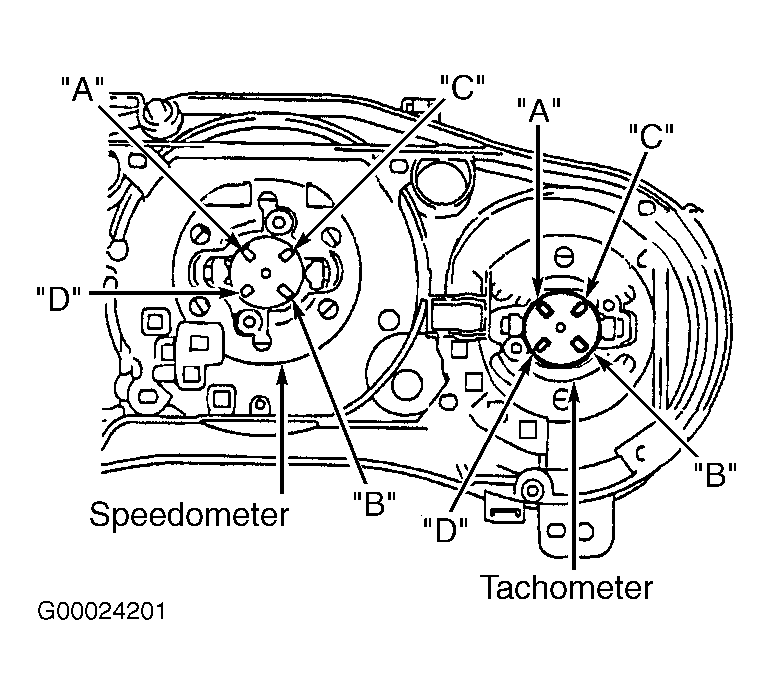 "A"
"C"
"A"
"C"
"D"
"B"
Speedometer
"B"
"D"
Tachometer
G00024201