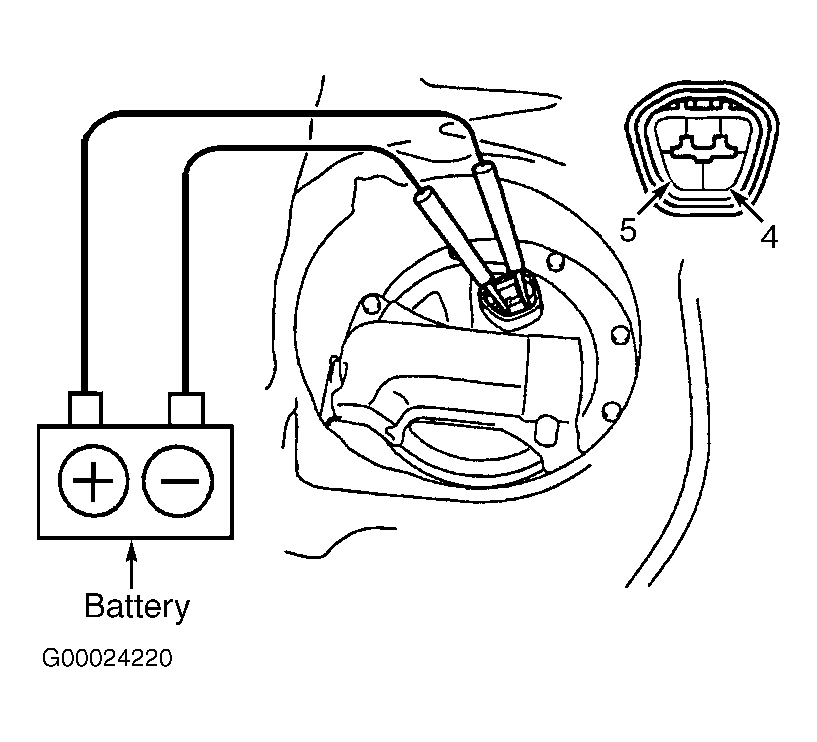 5
4
+
−
Battery
G00024220