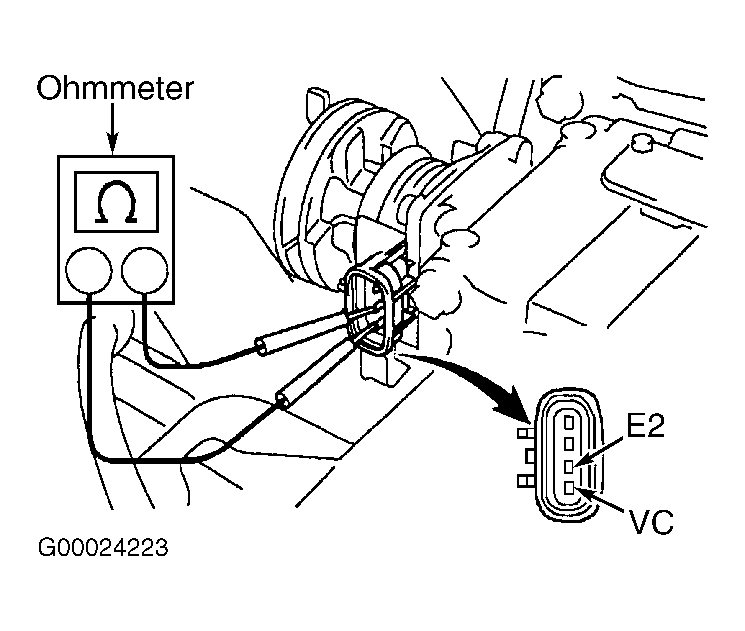 Ohmmeter

$\Omega$

E2

VC

G00024223