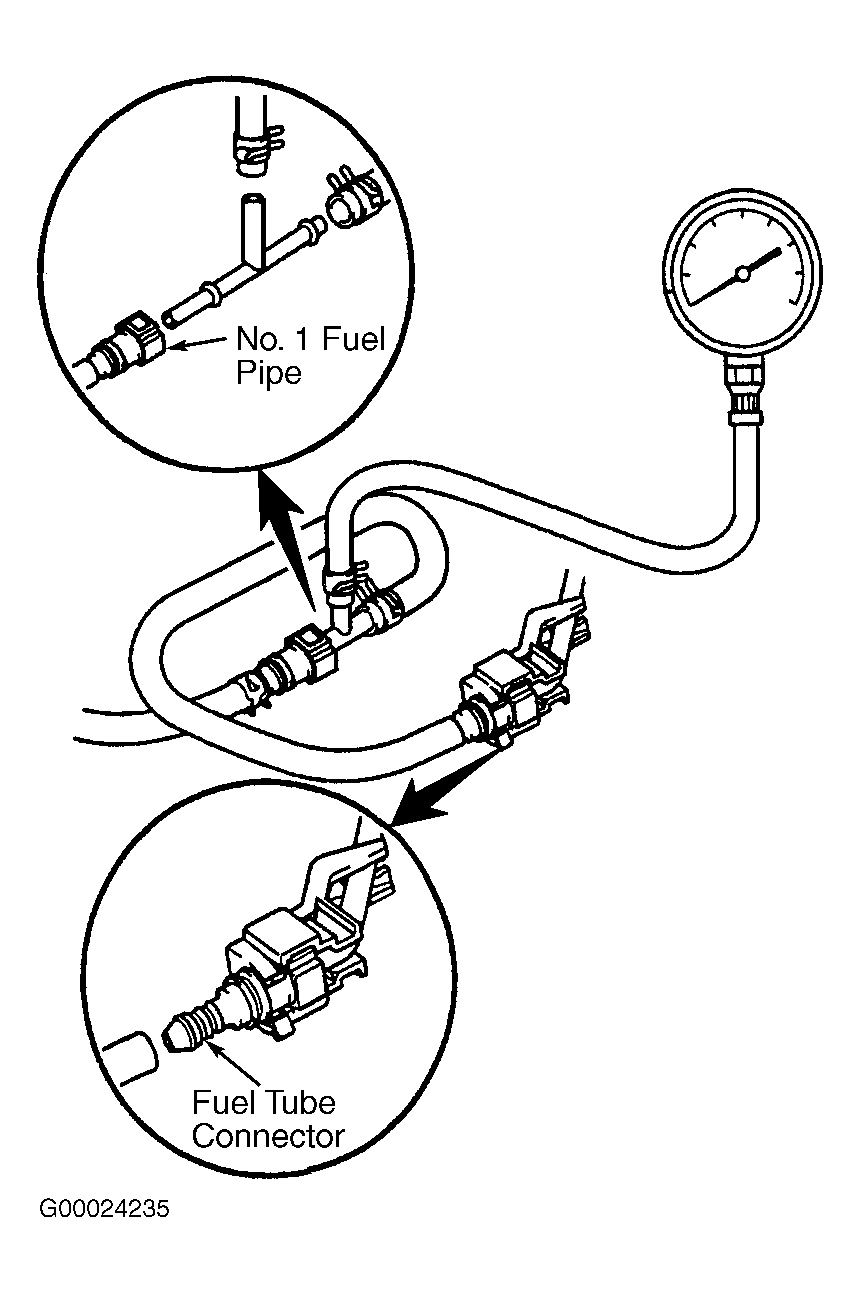 No. 1 Fuel Pipe

Fuel Tube Connector

G00024235