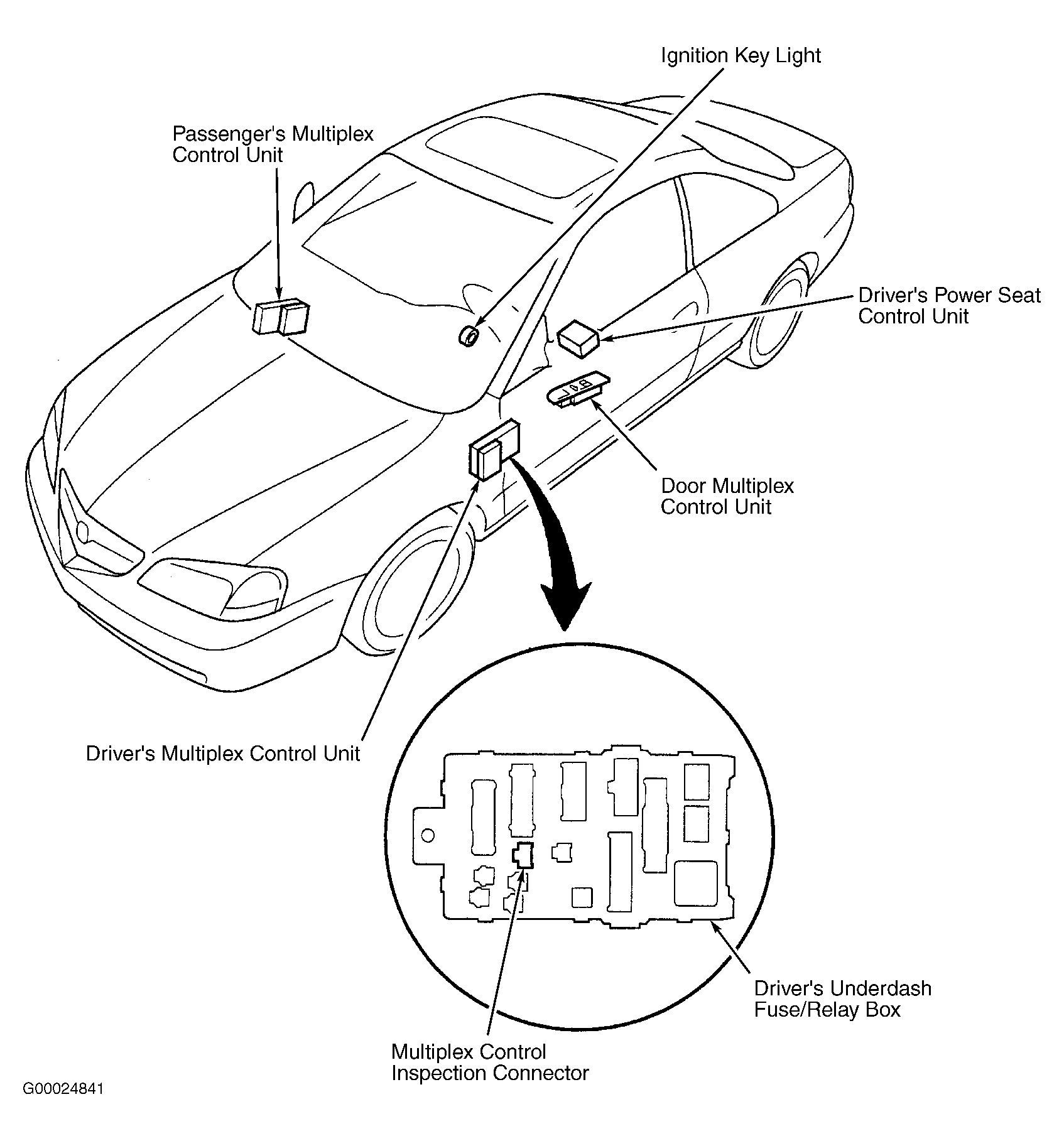 Ignition Key Light

Passenger's Multiplex Control Unit

Driver's Power Seat Control Unit

Door Multiplex Control Unit

Driver's Multiplex Control Unit

Driver's Underdash Fuse/Relay Box

Multiplex Control Inspection Connector

G00024841