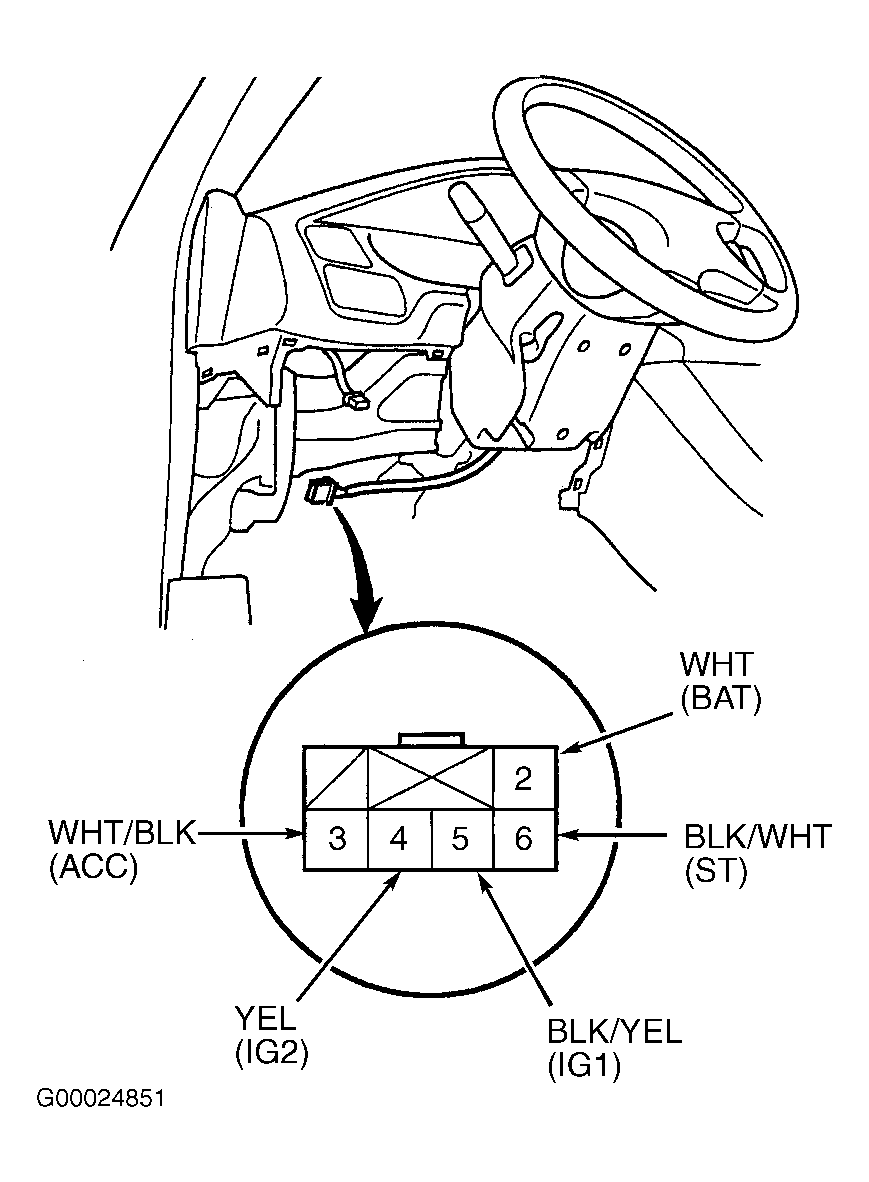 WHT
(BAT)

2

WHT/BLK
(ACC)

3 4 5 6

BLK/WHT
(ST)

YEL
(IG2)

BLK/YEL
(IG1)

G00024851