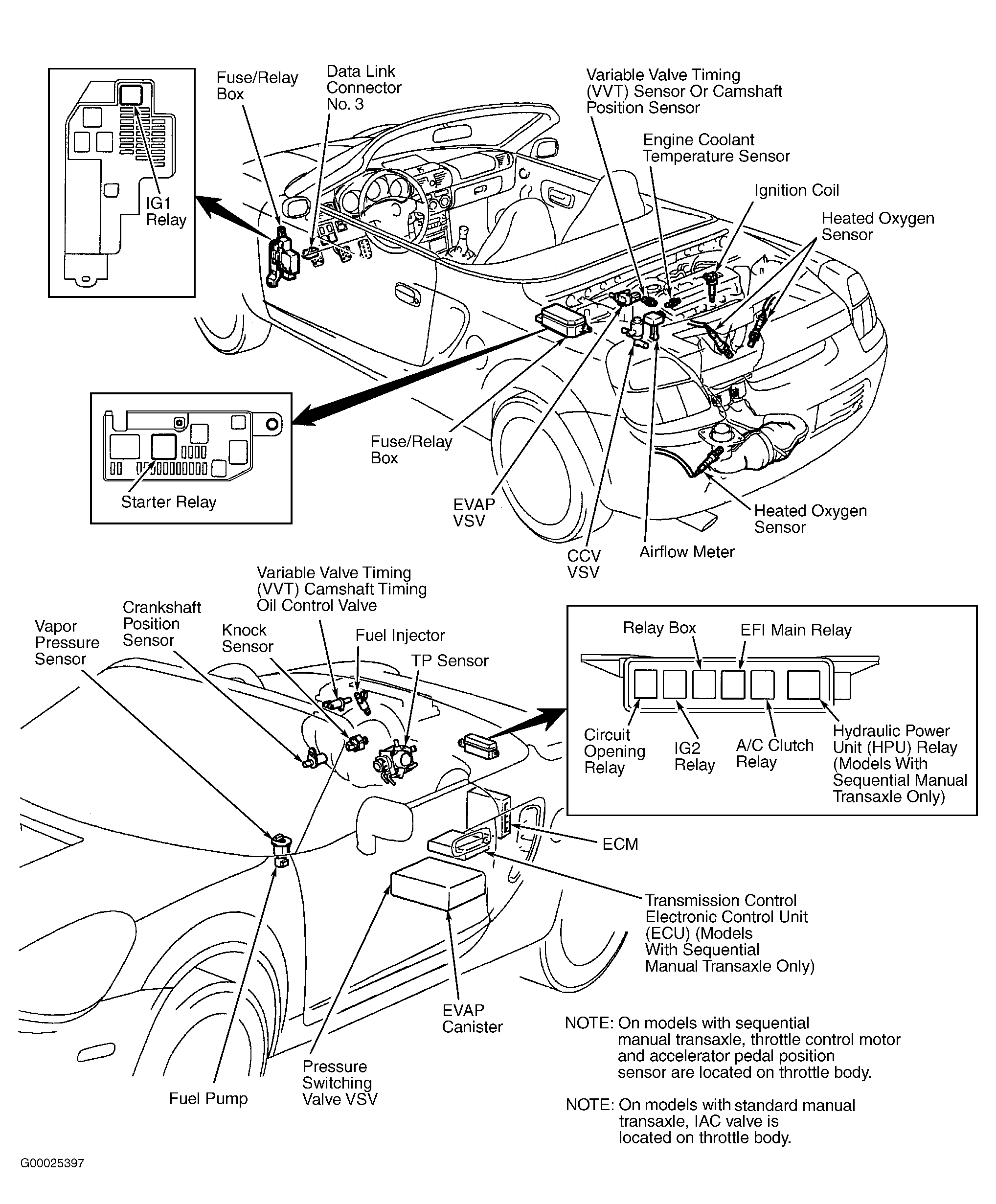 Fuse/Relay Box

Data Link Connector No. 3

Variable Valve Timing (VVT) Sensor Or Camshaft Position Sensor

Engine Coolant Temperature Sensor

Ignition Coil

Heated Oxygen Sensor

IG1 Relay

Starter Relay

Fuse/Relay Box

EVAP VSV

CCV VSV

Airflow Meter

Heated Oxygen Sensor

Variable Valve Timing (VVT) Camshaft Timing Oil Control Valve

Crankshaft Position Sensor

Vapor Pressure Sensor

Knock Sensor

Fuel Injector

TP Sensor

Relay Box

EFI Main Relay

Circuit Opening Relay

IG2 Relay

A/C Clutch Relay

Hydraulic Power Unit (HPU) Relay (Models With Sequential Manual Transaxle Only)

ECM

Transmission Control Electronic Control Unit (ECU) (Models With Sequential Manual Transaxle Only)

EVAP Canister

Pressure Switching Valve VSV

Fuel Pump

NOTE: On models with sequential manual transaxle, throttle control motor and accelerator pedal position sensor are located on throttle body.

NOTE: On models with standard manual transaxle, IAC valve is located on throttle body.

G00025397