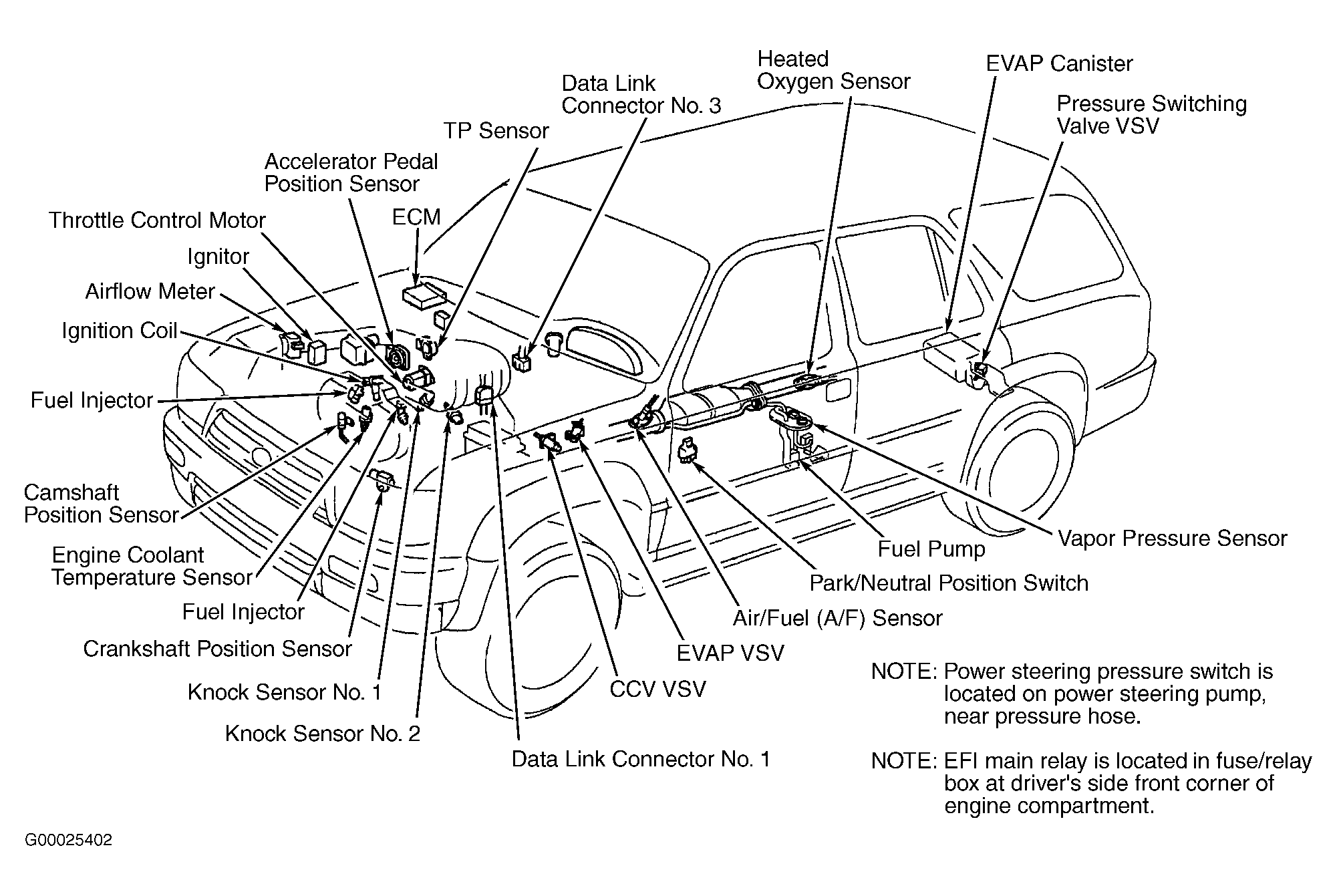 Heated Oxygen Sensor

EVAP Canister

Data Link Connector No. 3

Pressure Switching Valve VSV

TP Sensor

Accelerator Pedal Position Sensor

ECM

Throttle Control Motor

Ignitor

Airflow Meter

Ignition Coil

Fuel Injector

Camshaft Position Sensor

Engine Coolant Temperature Sensor

Fuel Injector

Crankshaft Position Sensor

Knock Sensor No. 1

Knock Sensor No. 2

Data Link Connector No. 1

CCV VSV

EVAP VSV

Air/Fuel (A/F) Sensor

Park/Neutral Position Switch

Fuel Pump

Vapor Pressure Sensor

NOTE: Power steering pressure switch is located on power steering pump, near pressure hose.

NOTE: EFI main relay is located in fuse/relay box at driver's side front corner of engine compartment.

G00025402