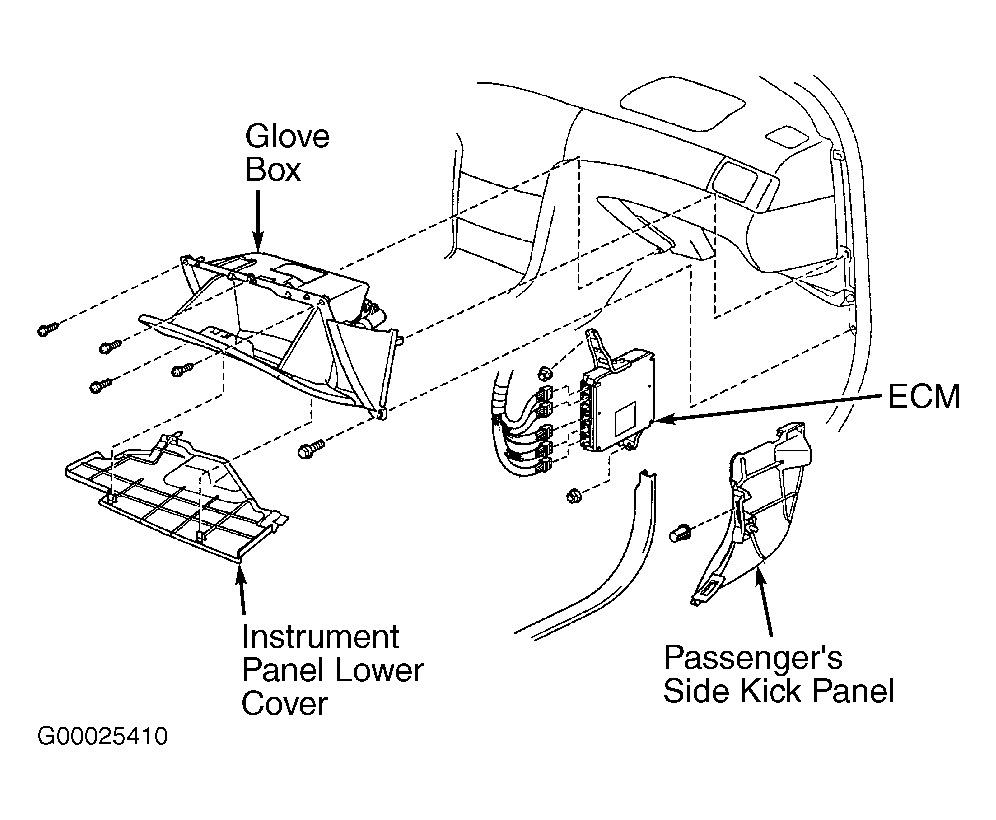 Glove Box

ECM

Instrument Panel Lower Cover

Passenger's Side Kick Panel

G00025410