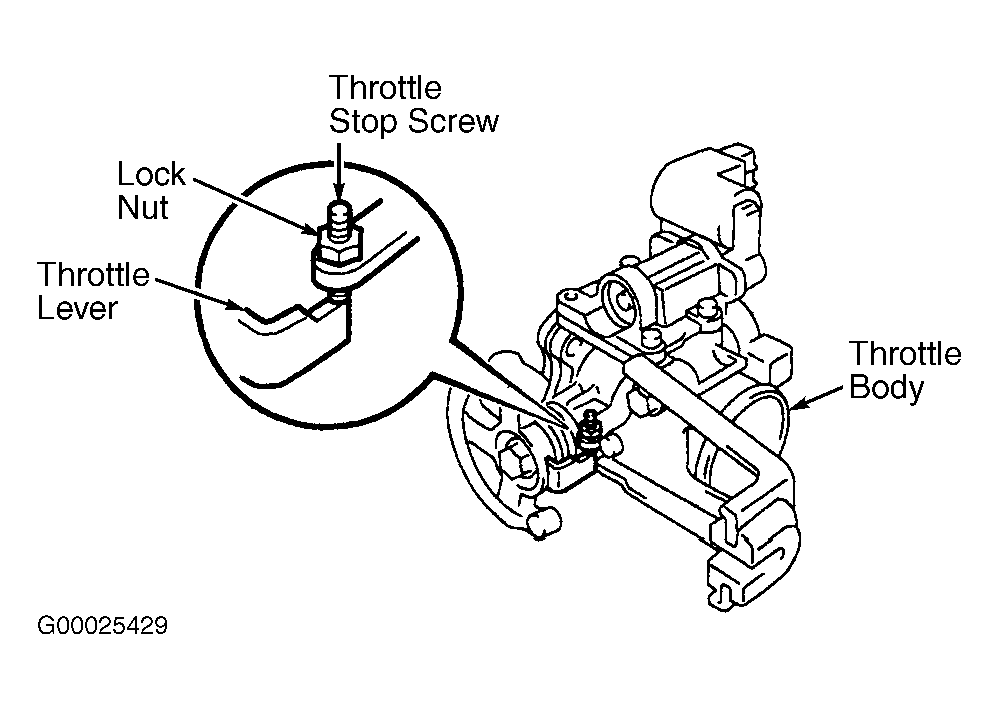 Throttle Stop Screw

Lock Nut

Throttle Lever

Throttle Body

G00025429