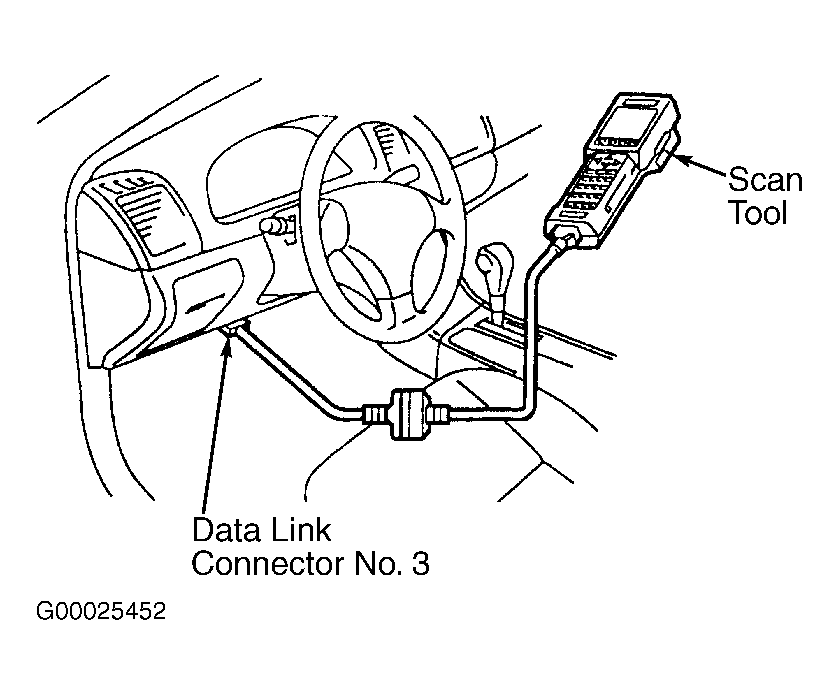 Scan Tool

Data Link Connector No. 3

G00025452