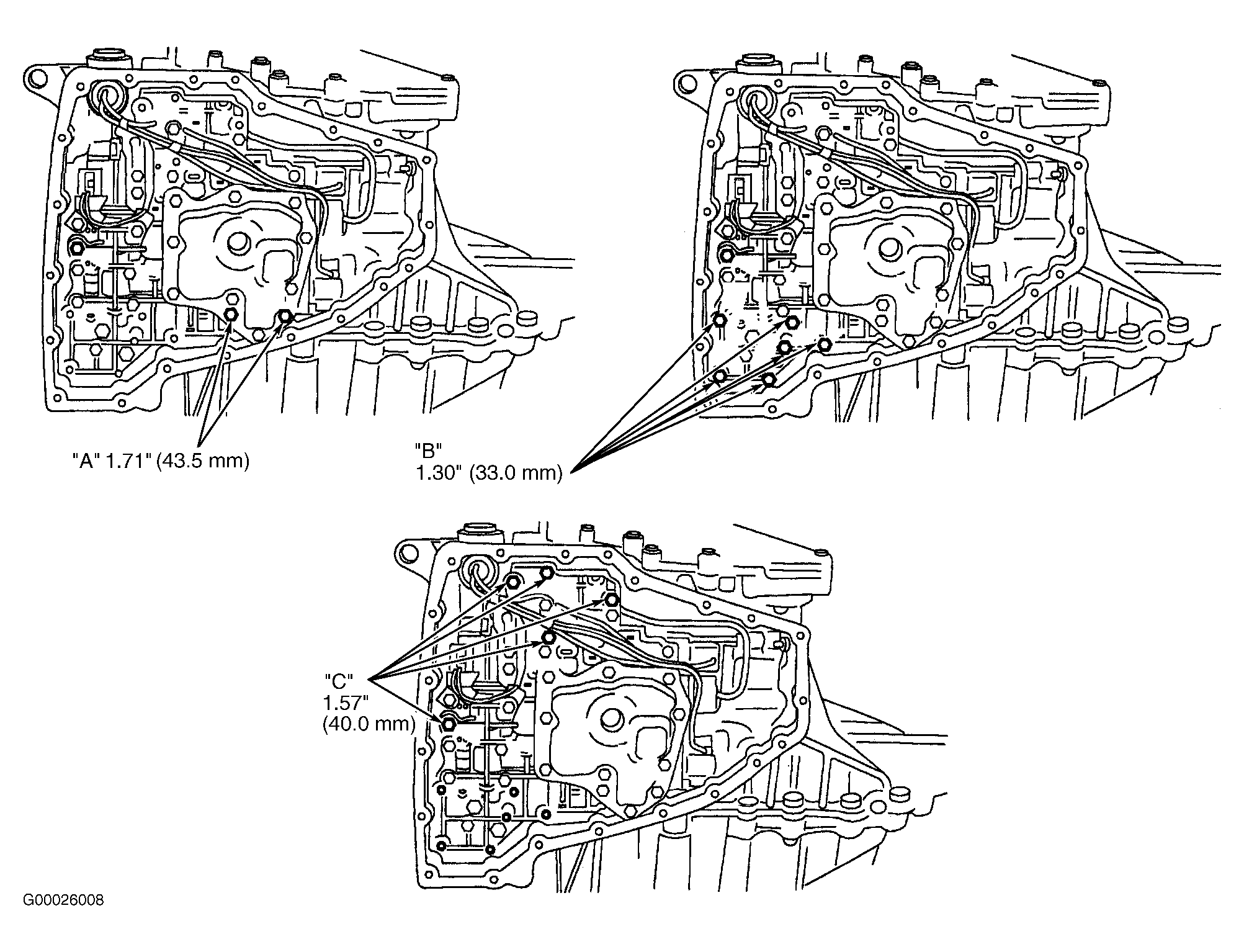 "A" 1.71" (43.5 mm)

"B"
1.30" (33.0 mm)

"C"
1.57"
(40.0 mm)

G00026008