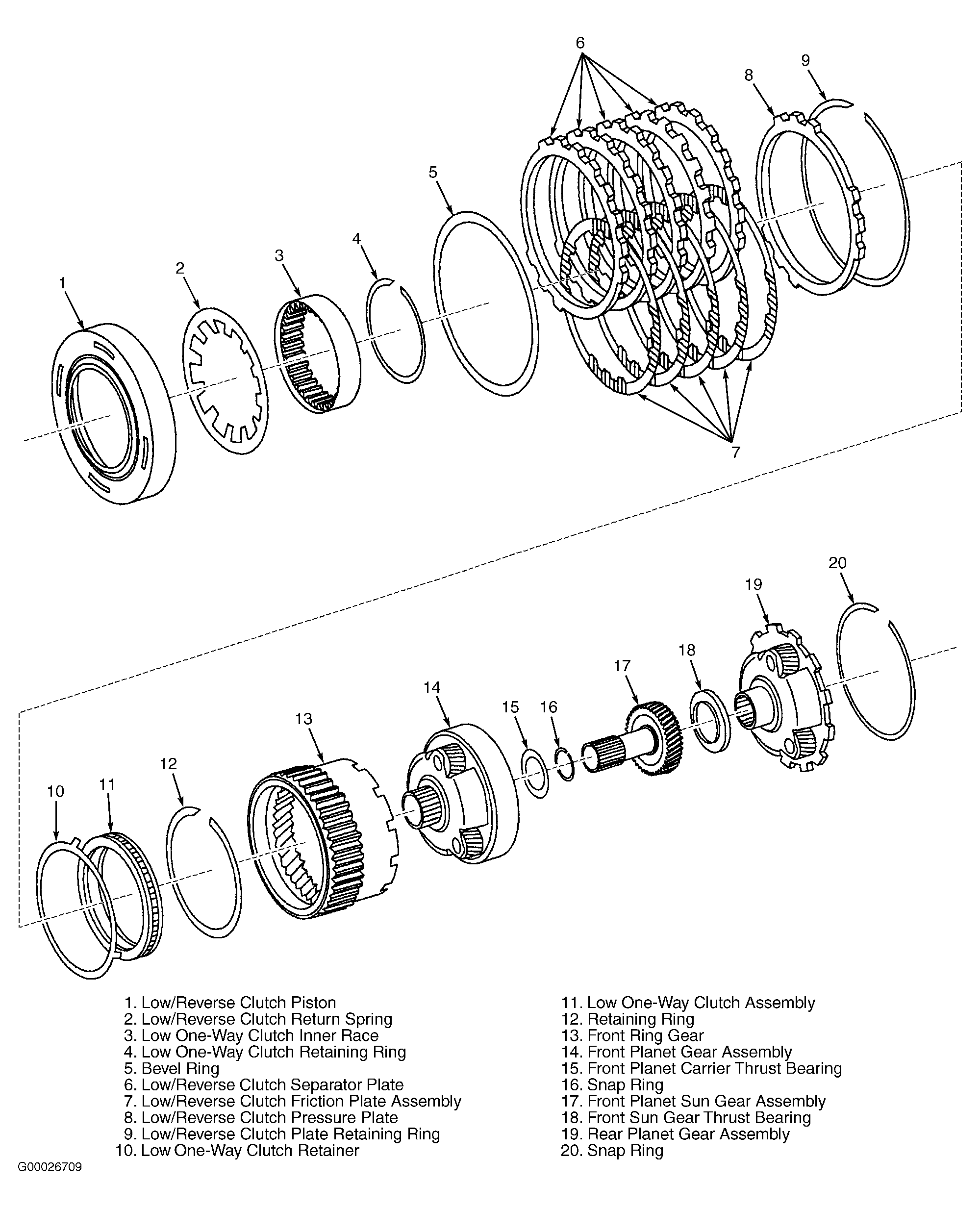 6
9
8
5
4
3
2
1
7
20
19
18
17
14
15
16
13
12
10
11

1. Low/Reverse Clutch Piston
2. Low/Reverse Clutch Return Spring
3. Low One-Way Clutch Inner Race
4. Low One-Way Clutch Retaining Ring
5. Bevel Ring
6. Low/Reverse Clutch Separator Plate
7. Low/Reverse Clutch Friction Plate Assembly
8. Low/Reverse Clutch Pressure Plate
9. Low/Reverse Clutch Plate Retaining Ring
10. Low One-Way Clutch Retainer

11. Low One-Way Clutch Assembly
12. Retaining Ring
13. Front Ring Gear
14. Front Planet Gear Assembly
15. Front Planet Carrier Thrust Bearing
16. Snap Ring
17. Front Planet Sun Gear Assembly
18. Front Sun Gear Thrust Bearing
19. Rear Planet Gear Assembly
20. Snap Ring

G00026709