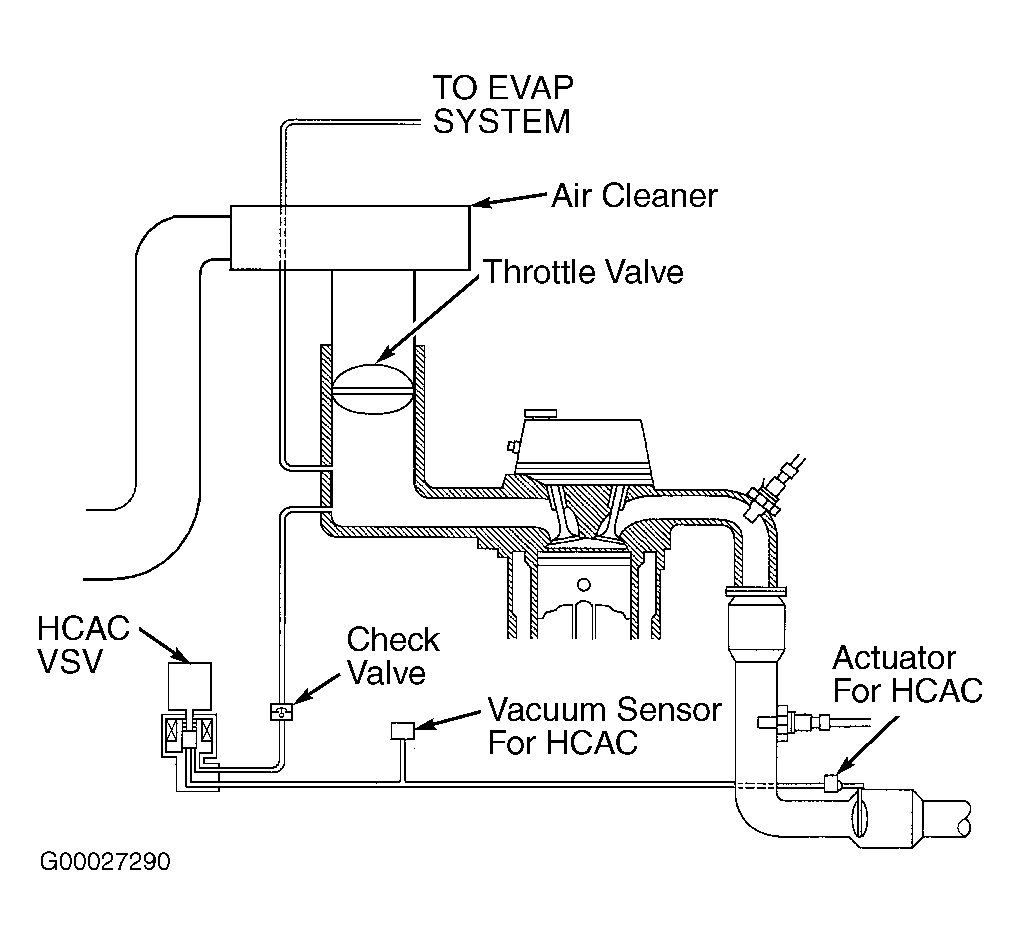 TO EVAP SYSTEM

Air Cleaner

Throttle Valve

HCAC VSV

Check Valve

Vacuum Sensor For HCAC

Actuator For HCAC

G00027290