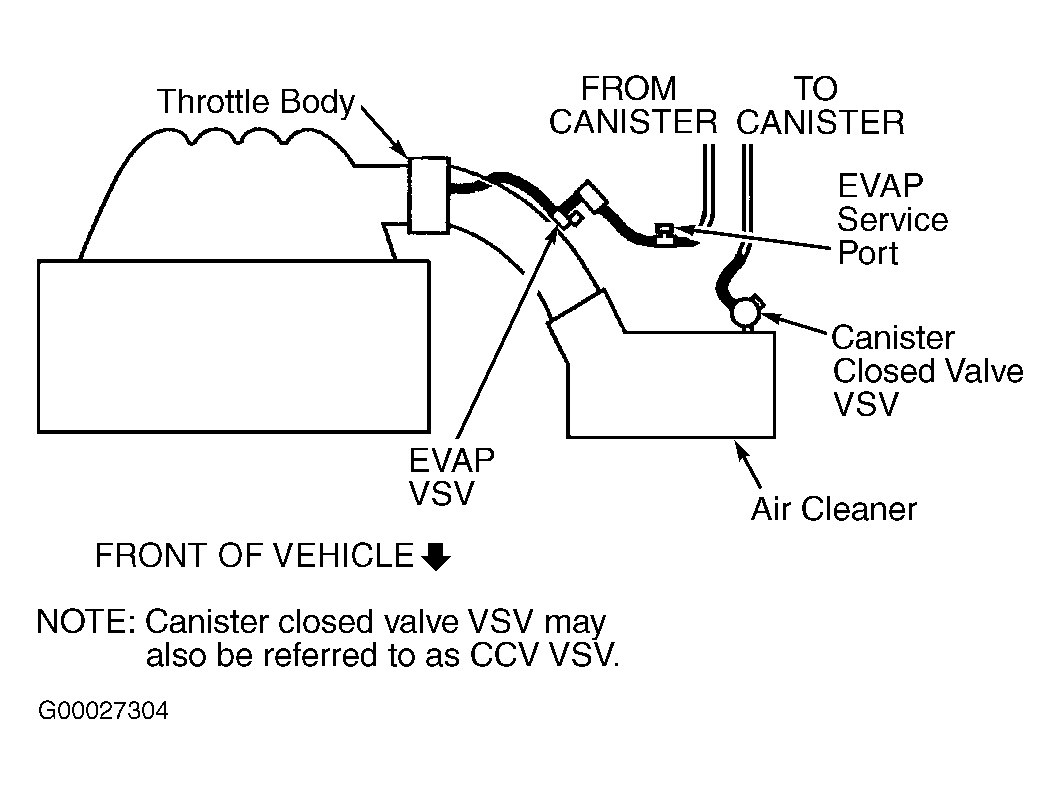 Throttle Body

FROM CANISTER

TO CANISTER

EVAP Service Port

Canister Closed Valve VSV

EVAP VSV

Air Cleaner

FRONT OF VEHICLE

NOTE: Canister closed valve VSV may also be referred to as CCV VSV.

G00027304