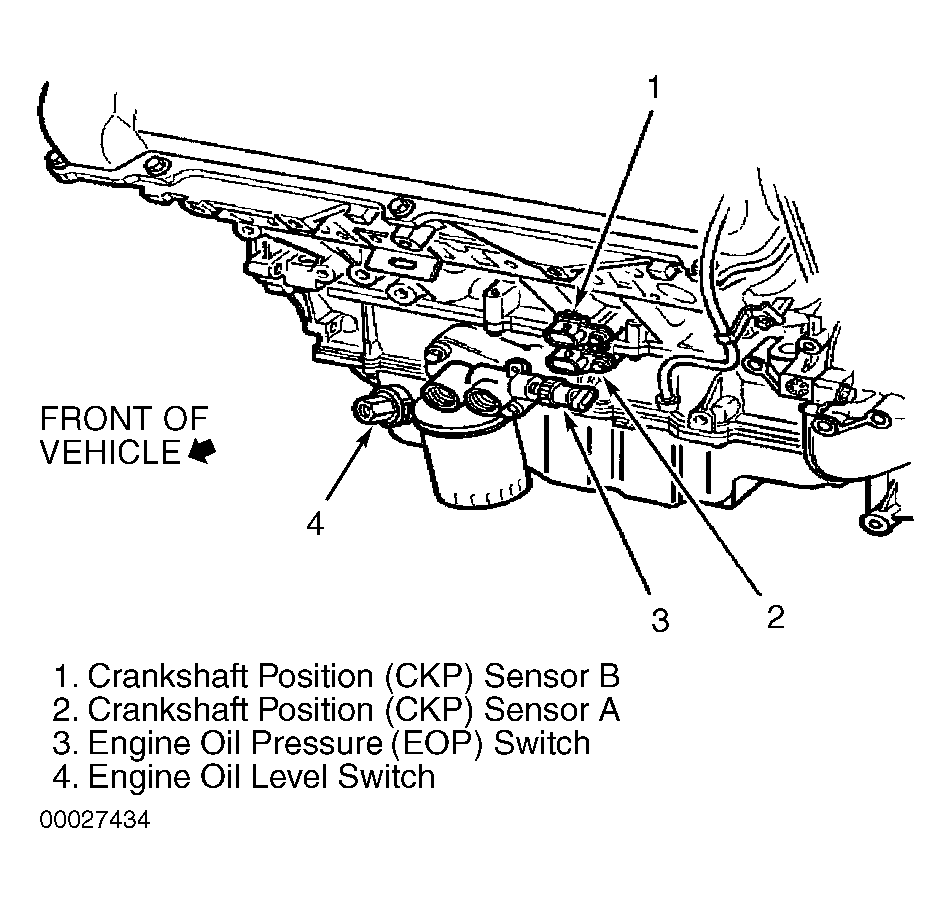 1

FRONT OF VEHICLE

4

3

2

1. Crankshaft Position (CKP) Sensor B
2. Crankshaft Position (CKP) Sensor A
3. Engine Oil Pressure (EOP) Switch
4. Engine Oil Level Switch

00027434