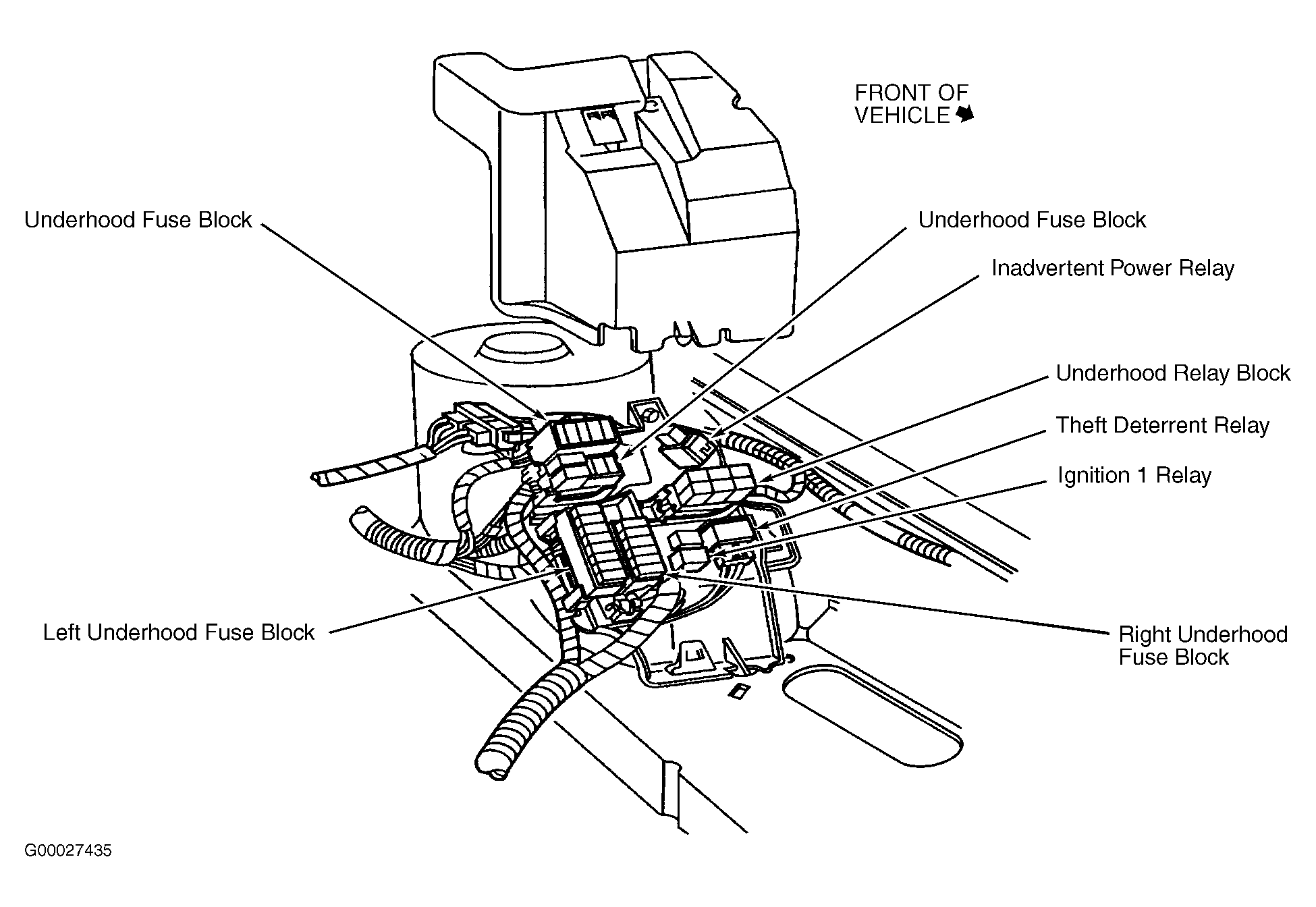 FRONT OF VEHICLE

Underhood Fuse Block

Underhood Fuse Block

Inadvertent Power Relay

Underhood Relay Block

Theft Deterrent Relay

Ignition 1 Relay

Left Underhood Fuse Block

Right Underhood Fuse Block

G00027435