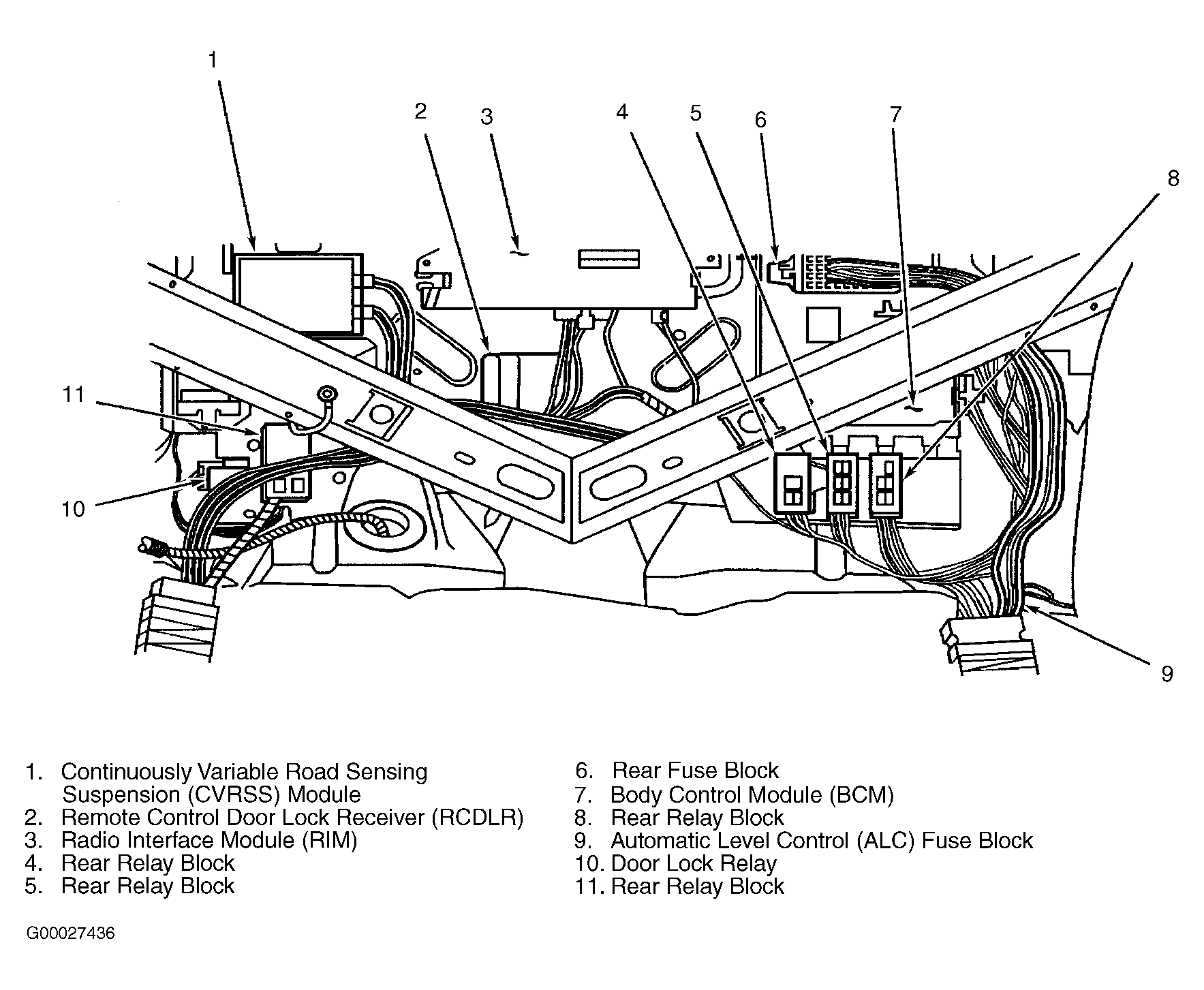 1

2

3

4

5

6

7

8

11

10

9

1. Continuously Variable Road Sensing Suspension (CVRSS) Module
2. Remote Control Door Lock Receiver (RCDLR)
3. Radio Interface Module (RIM)
4. Rear Relay Block
5. Rear Relay Block

6. Rear Fuse Block
7. Body Control Module (BCM)
8. Rear Relay Block
9. Automatic Level Control (ALC) Fuse Block
10. Door Lock Relay
11. Rear Relay Block

G00027436