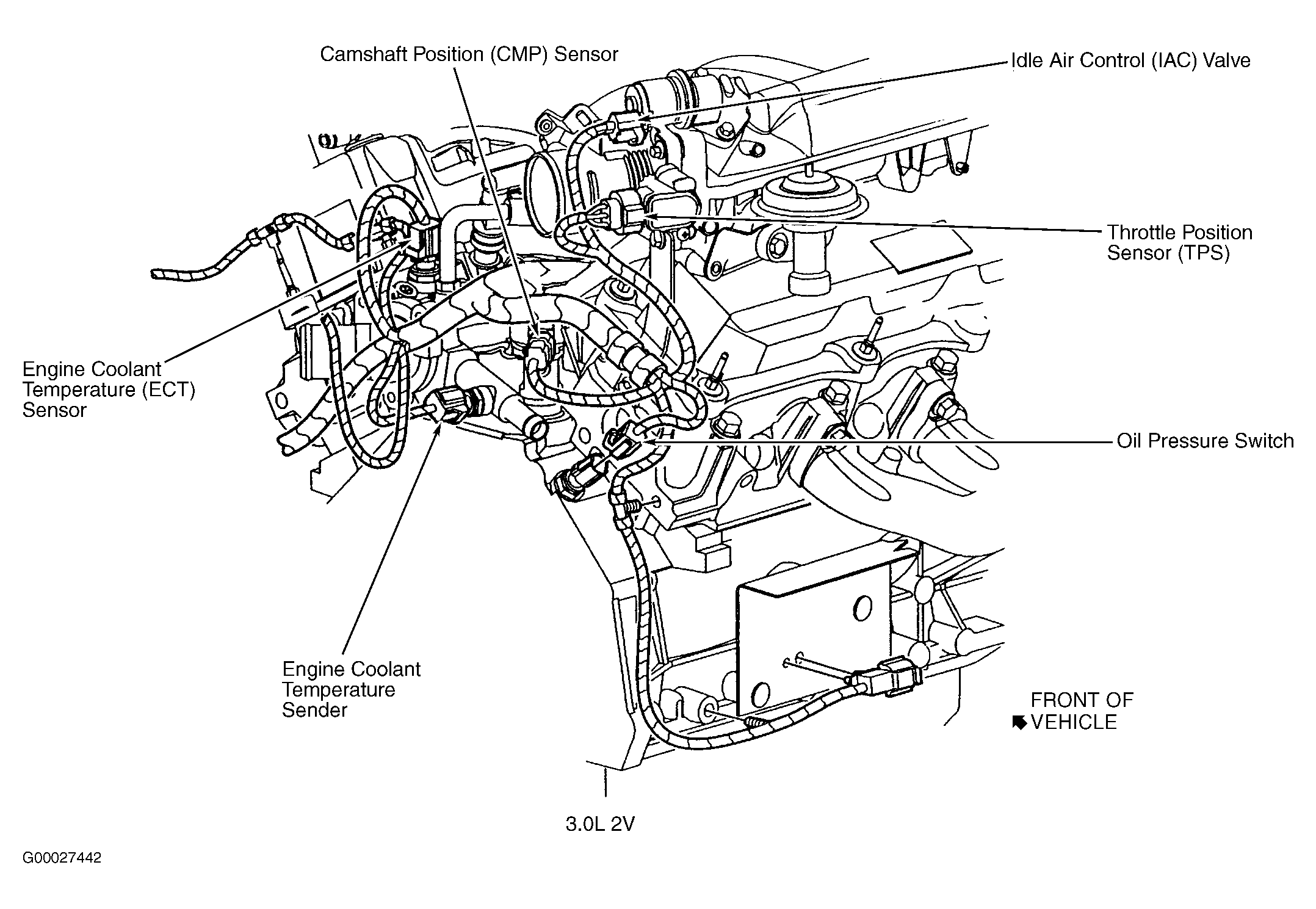 Camshaft Position (CMP) Sensor

Idle Air Control (IAC) Valve

Throttle Position Sensor (TPS)

Engine Coolant Temperature (ECT) Sensor

Oil Pressure Switch

Engine Coolant Temperature Sender

FRONT OF VEHICLE

3.0L 2V

G00027442