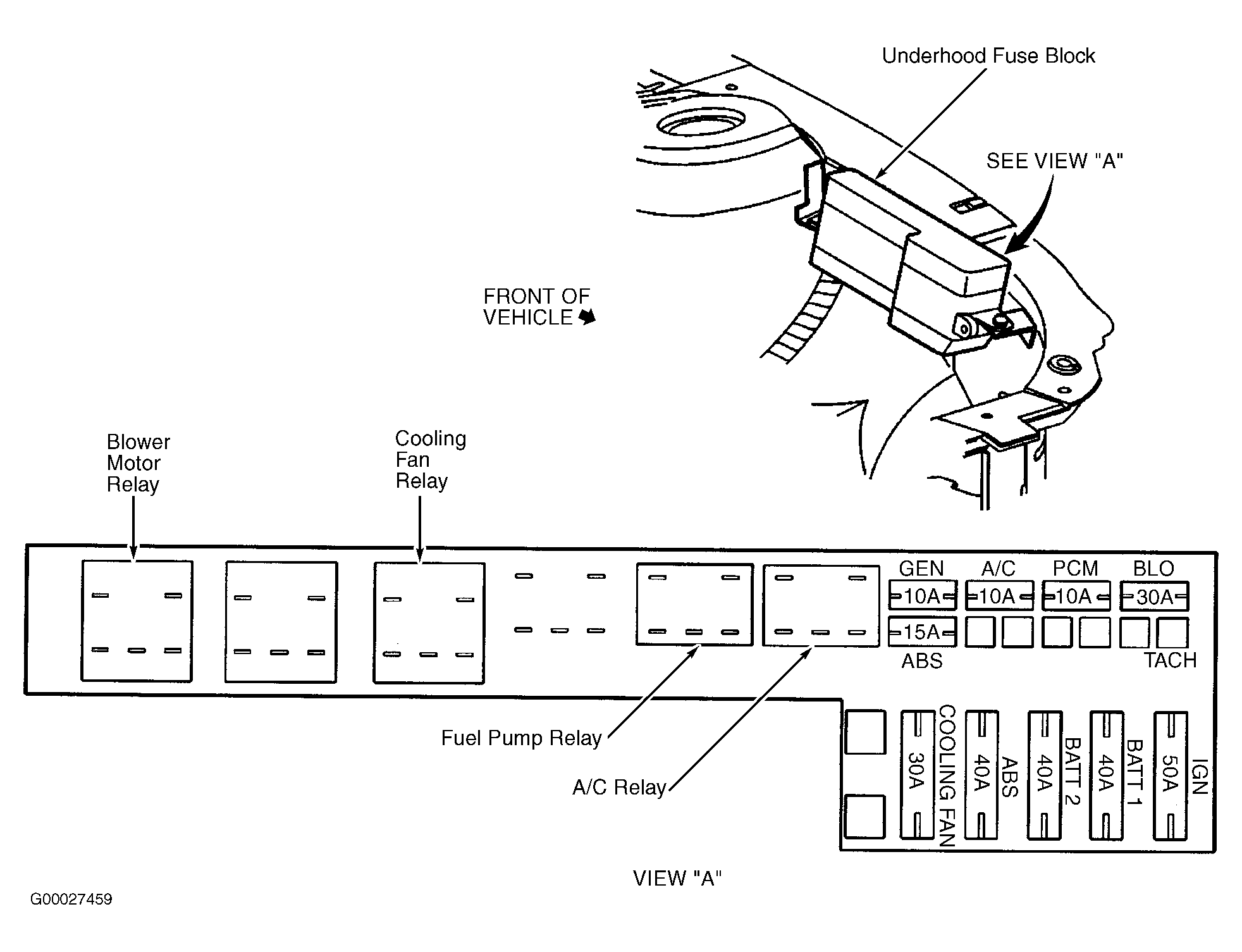 Underhood Fuse Block

SEE VIEW "A"

FRONT OF VEHICLE

Blower Motor Relay

Cooling Fan Relay

GEN
10A

A/C
10A

PCM
10A

BLO
30A

15A
ABS

TACH

Fuel Pump Relay

A/C Relay

30A
COOLING FAN

40A
ABS

40A
BATT 2

40A
BATT 1

50A
IGN

VIEW "A"

G00027459