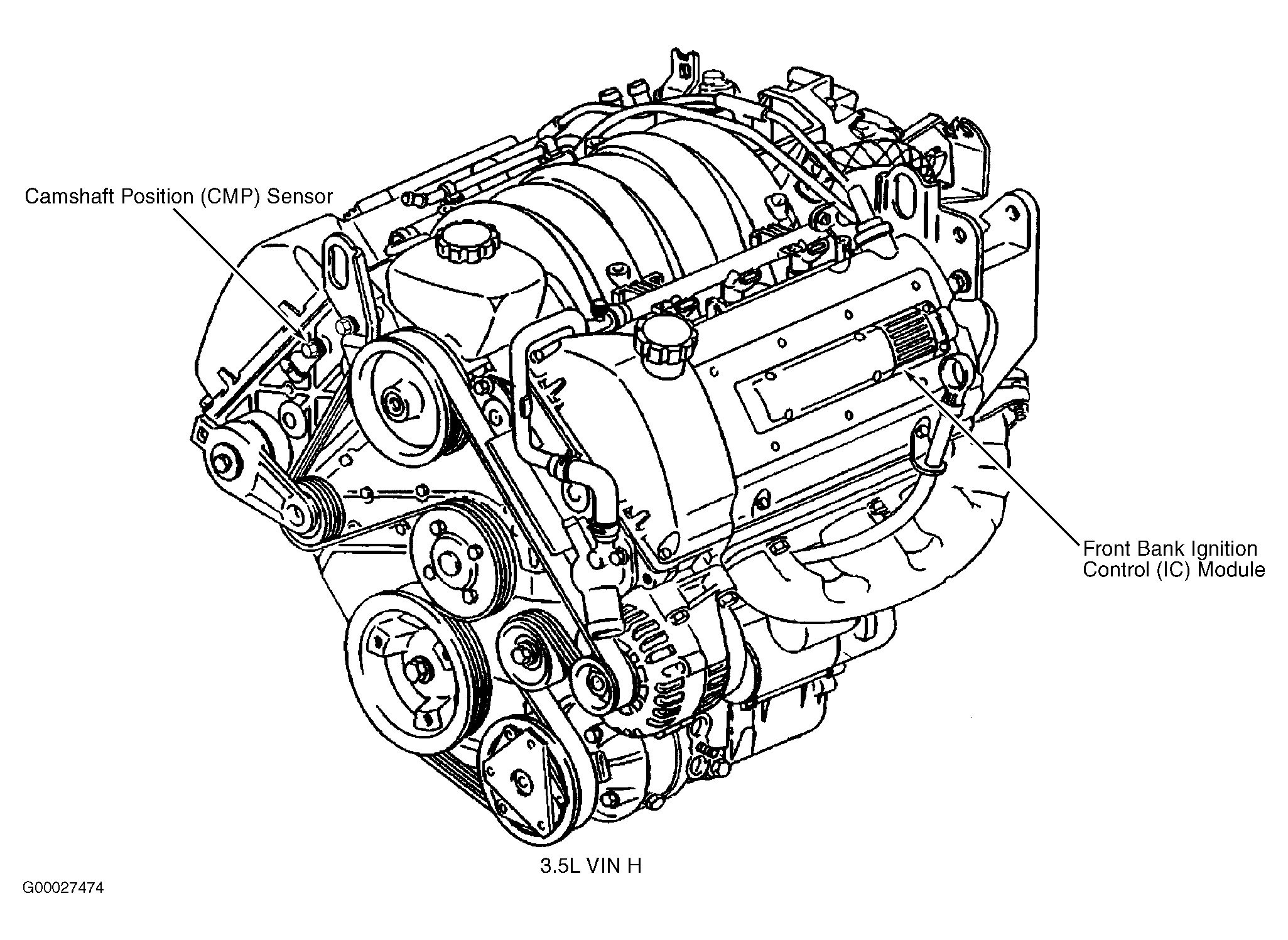 Camshaft Position (CMP) Sensor

Front Bank Ignition Control (IC) Module

3.5L VIN H

G00027474