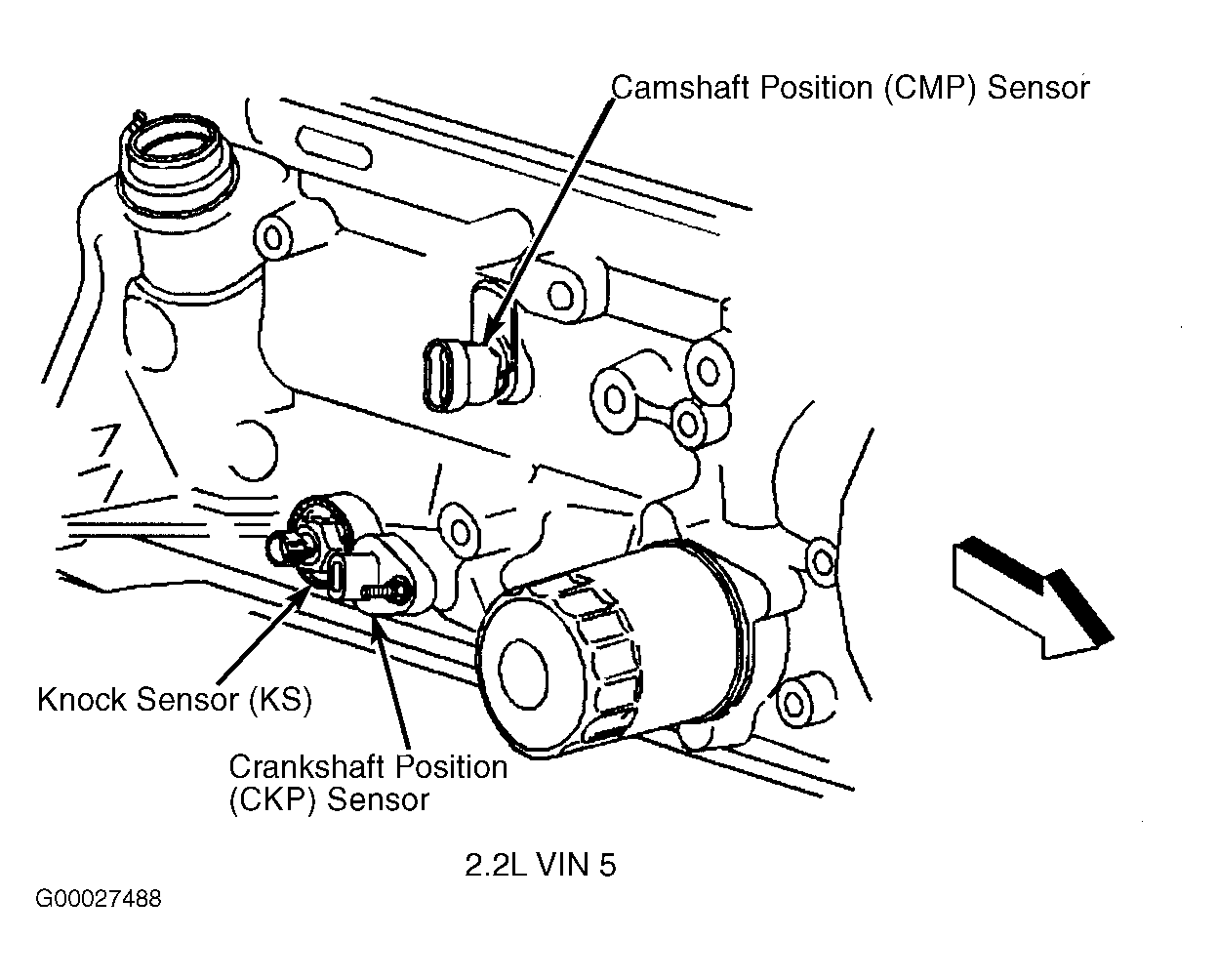 Camshaft Position (CMP) Sensor

Knock Sensor (KS)

Crankshaft Position (CKP) Sensor

2.2L VIN 5

G00027488