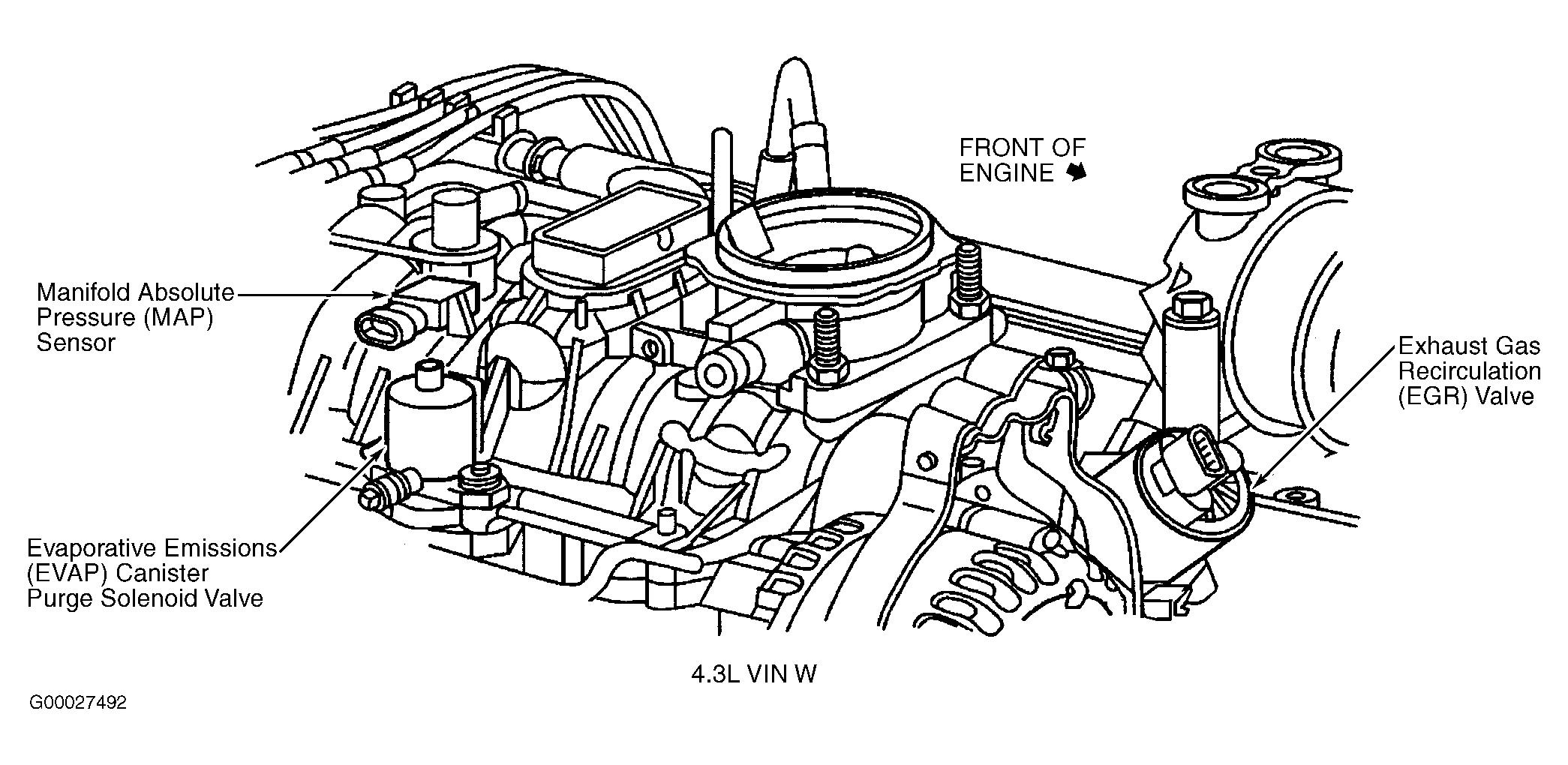 FRONT OF ENGINE

Manifold Absolute Pressure (MAP) Sensor

Exhaust Gas Recirculation (EGR) Valve

Evaporative Emissions (EVAP) Canister Purge Solenoid Valve

4.3L VIN W

G00027492