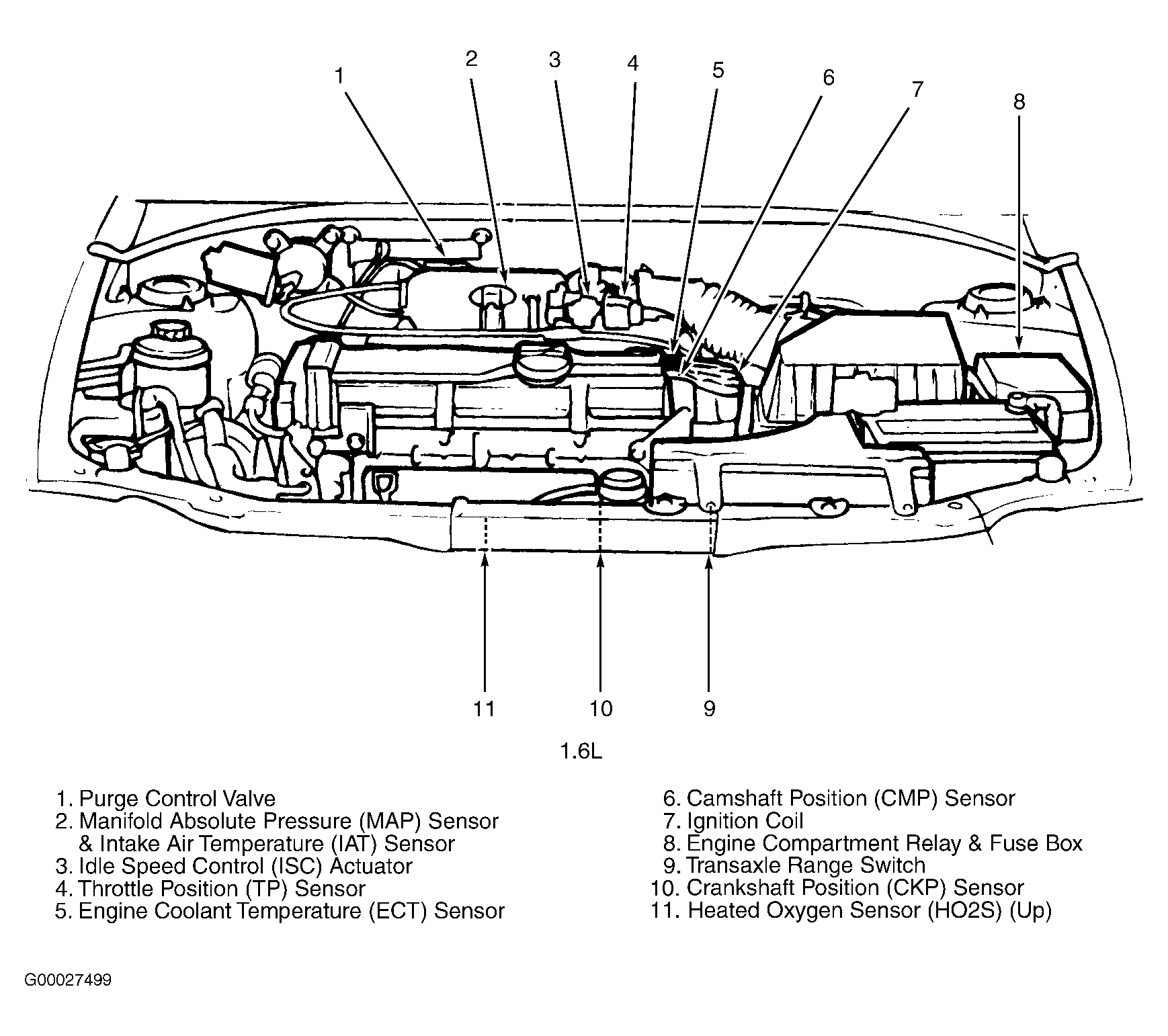 1
2
3
4
5
6
7
8

11
10
9

1.6L

1. Purge Control Valve
2. Manifold Absolute Pressure (MAP) Sensor & Intake Air Temperature (IAT) Sensor
3. Idle Speed Control (ISC) Actuator
4. Throttle Position (TP) Sensor
5. Engine Coolant Temperature (ECT) Sensor

6. Camshaft Position (CMP) Sensor
7. Ignition Coil
8. Engine Compartment Relay & Fuse Box
9. Transaxle Range Switch
10. Crankshaft Position (CKP) Sensor
11. Heated Oxygen Sensor (HO2S) (Up)

G00027499