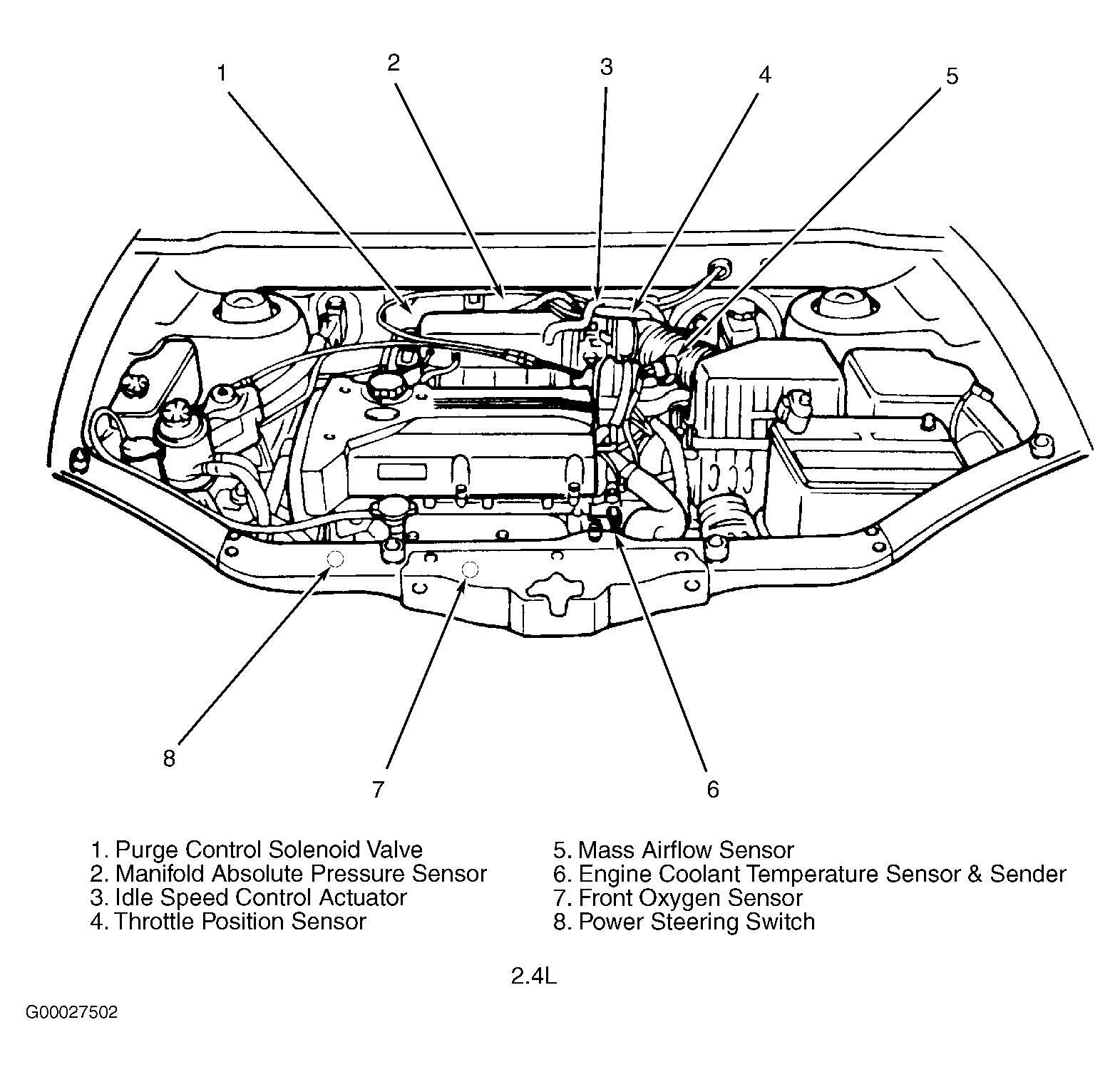 1
2
3
4
5

8
7
6

1. Purge Control Solenoid Valve
2. Manifold Absolute Pressure Sensor
3. Idle Speed Control Actuator
4. Throttle Position Sensor

5. Mass Airflow Sensor
6. Engine Coolant Temperature Sensor & Sender
7. Front Oxygen Sensor
8. Power Steering Switch

2.4L

G00027502