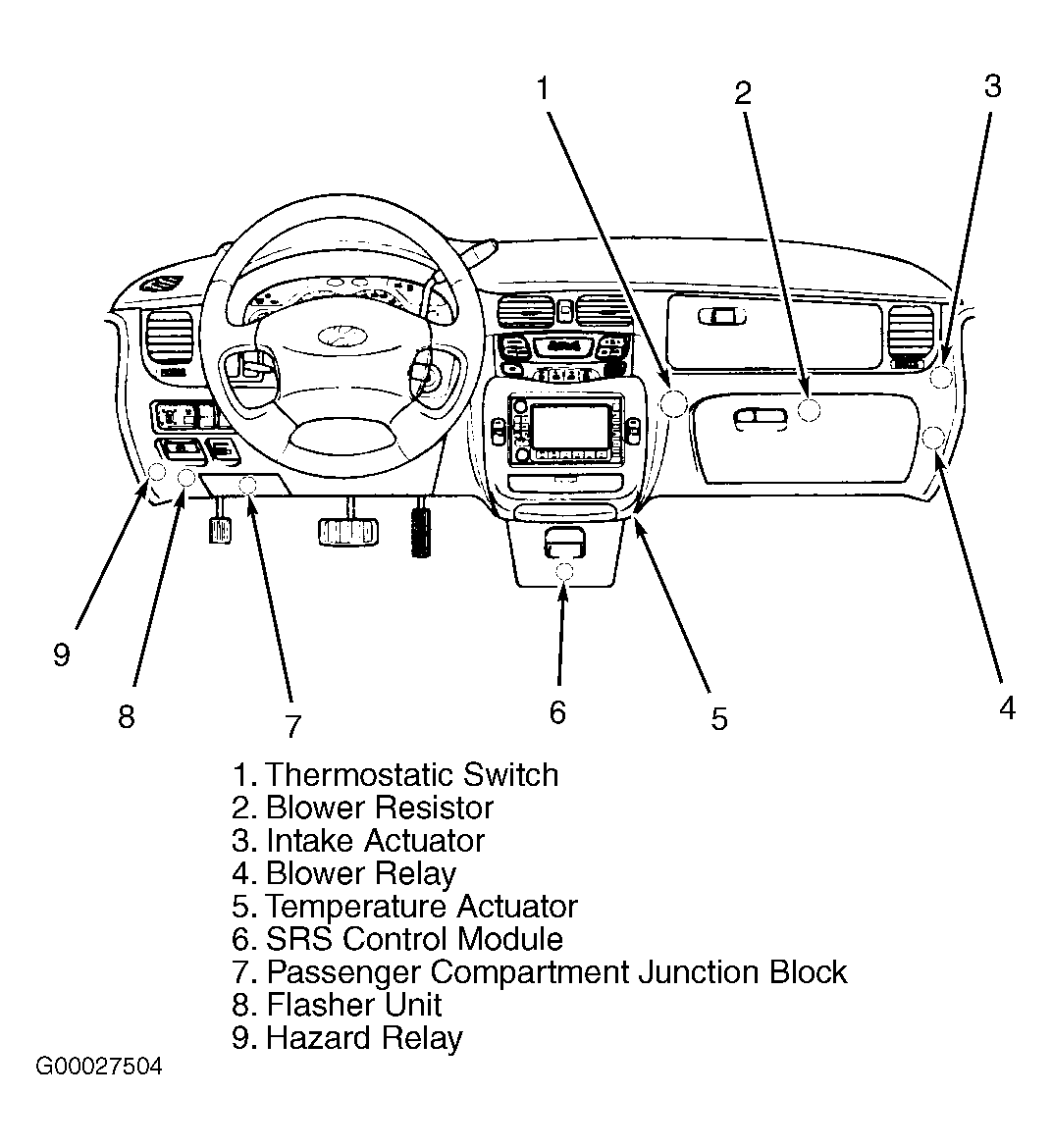 1
2
3
9
8
7
6
5
4

1. Thermostatic Switch
2. Blower Resistor
3. Intake Actuator
4. Blower Relay
5. Temperature Actuator
6. SRS Control Module
7. Passenger Compartment Junction Block
8. Flasher Unit
9. Hazard Relay

G00027504