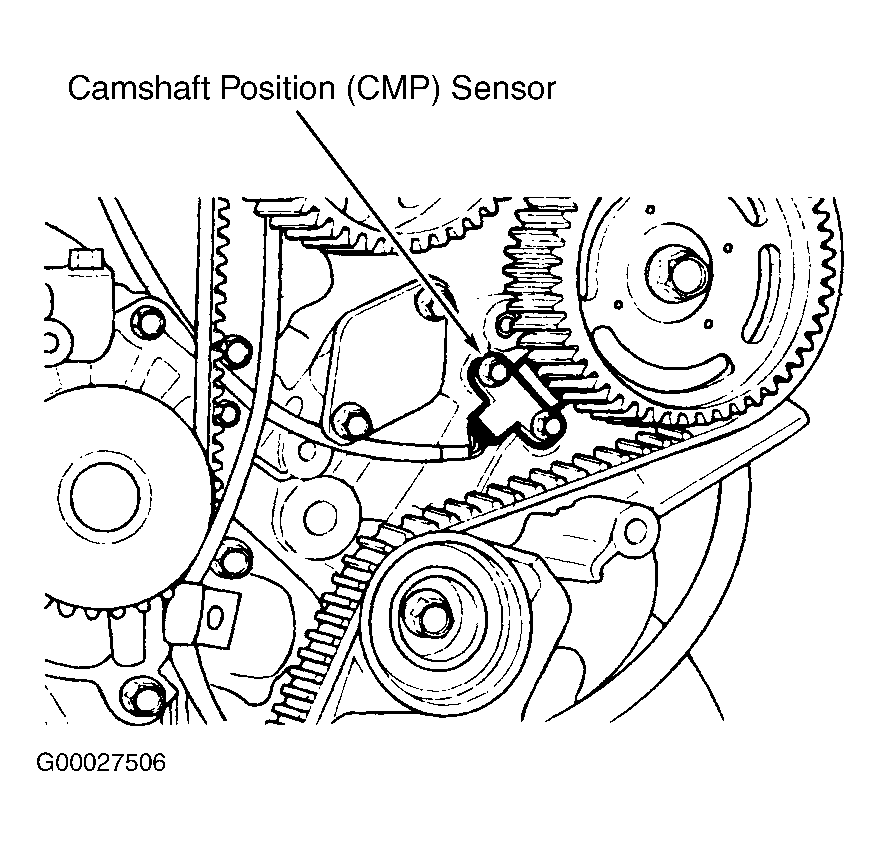 Camshaft Position (CMP) Sensor

G00027506