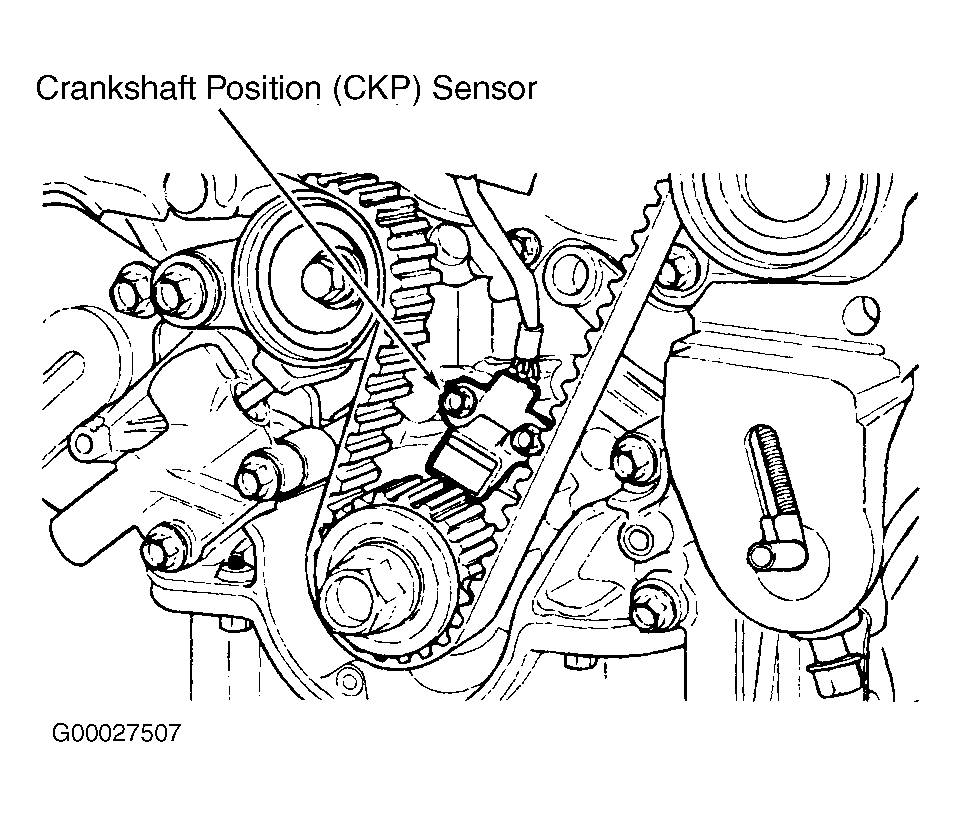 Crankshaft Position (CKP) Sensor

G00027507