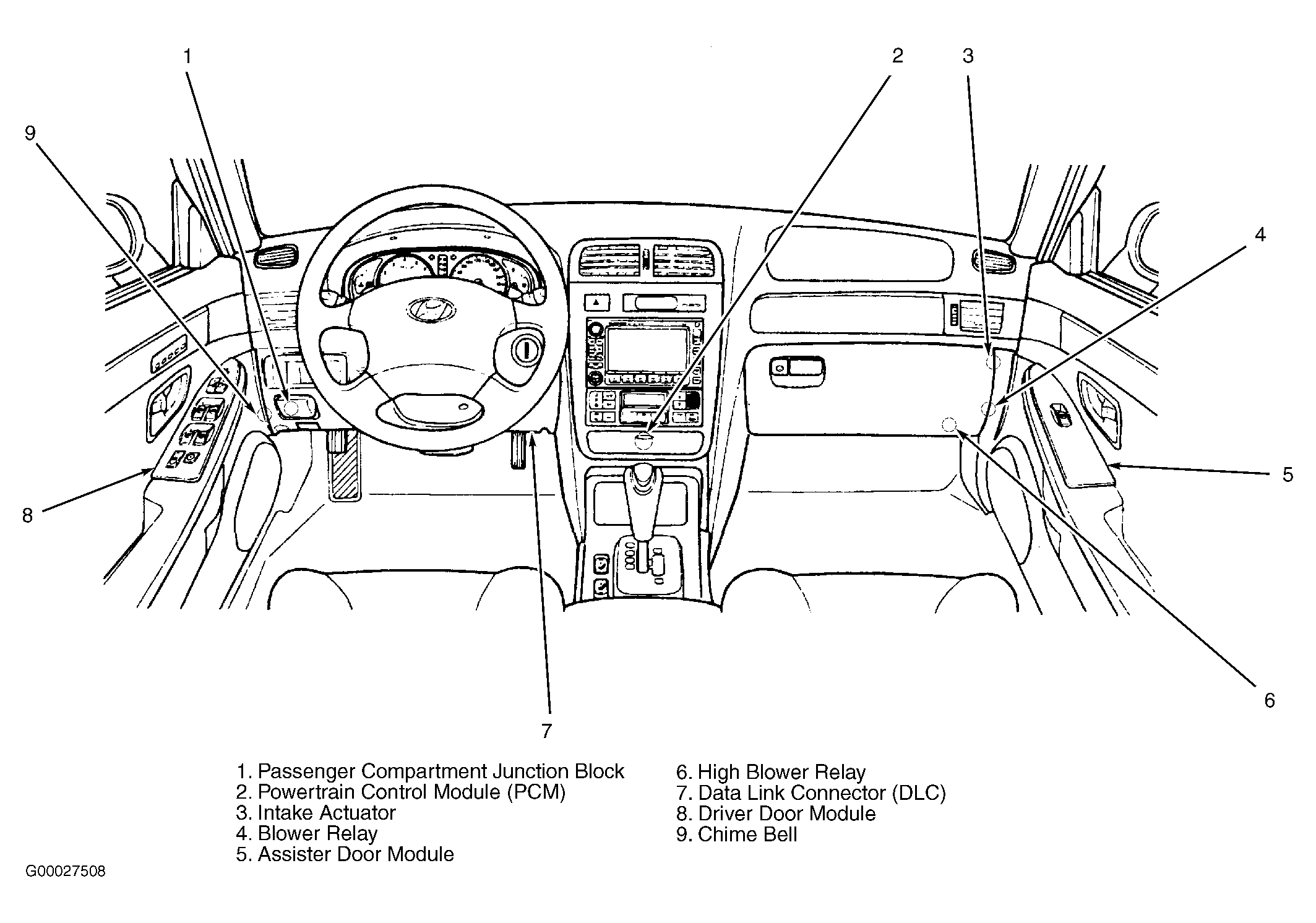 1
2
3
9
4
5
8
6
7

1. Passenger Compartment Junction Block
2. Powertrain Control Module (PCM)
3. Intake Actuator
4. Blower Relay
5. Assister Door Module

6. High Blower Relay
7. Data Link Connector (DLC)
8. Driver Door Module
9. Chime Bell

G00027508