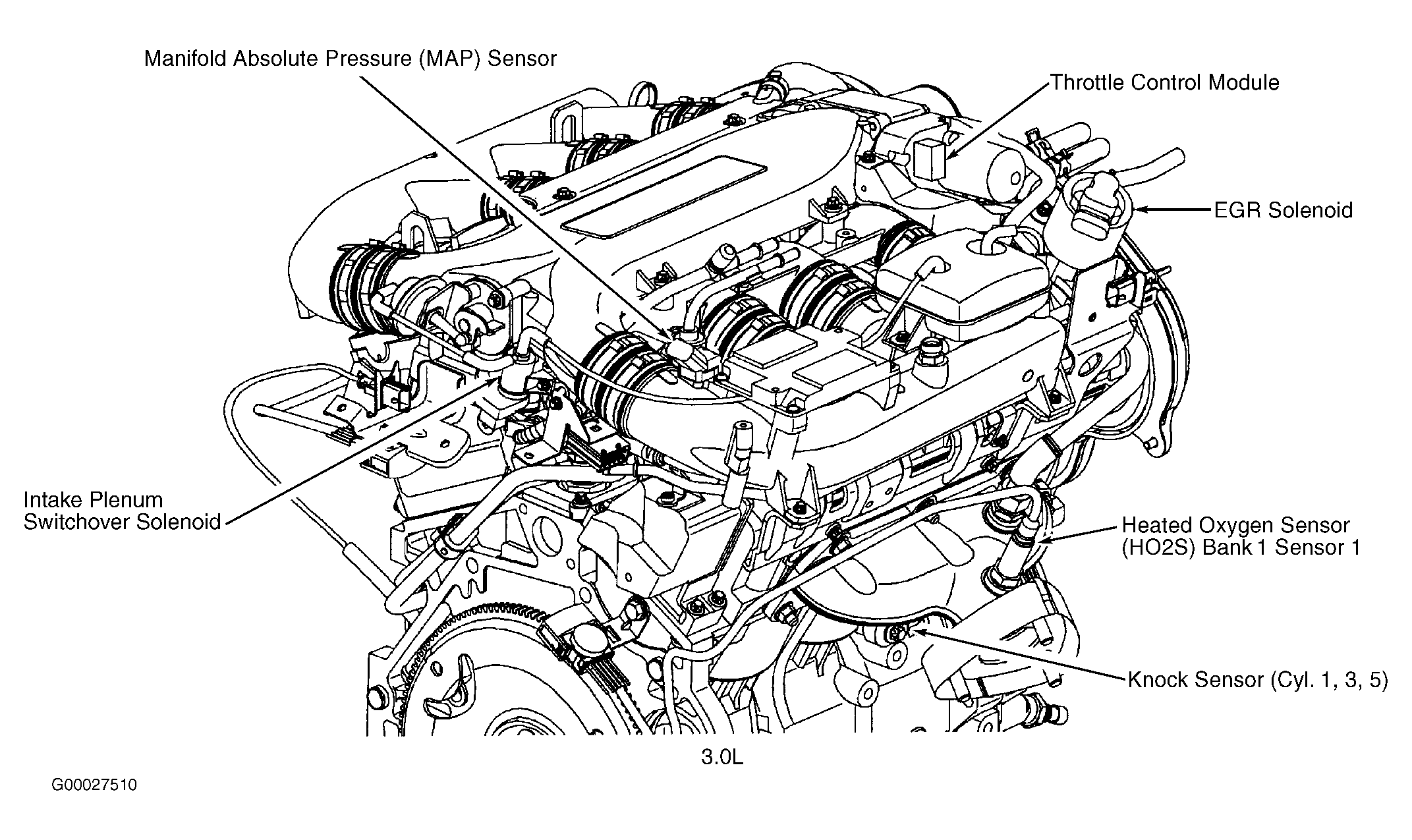 Manifold Absolute Pressure (MAP) Sensor

Throttle Control Module

EGR Solenoid

Intake Plenum
Switchover Solenoid

Heated Oxygen Sensor
(HO2S) Bank 1 Sensor 1

Knock Sensor (Cyl. 1, 3, 5)

3.0L

G00027510