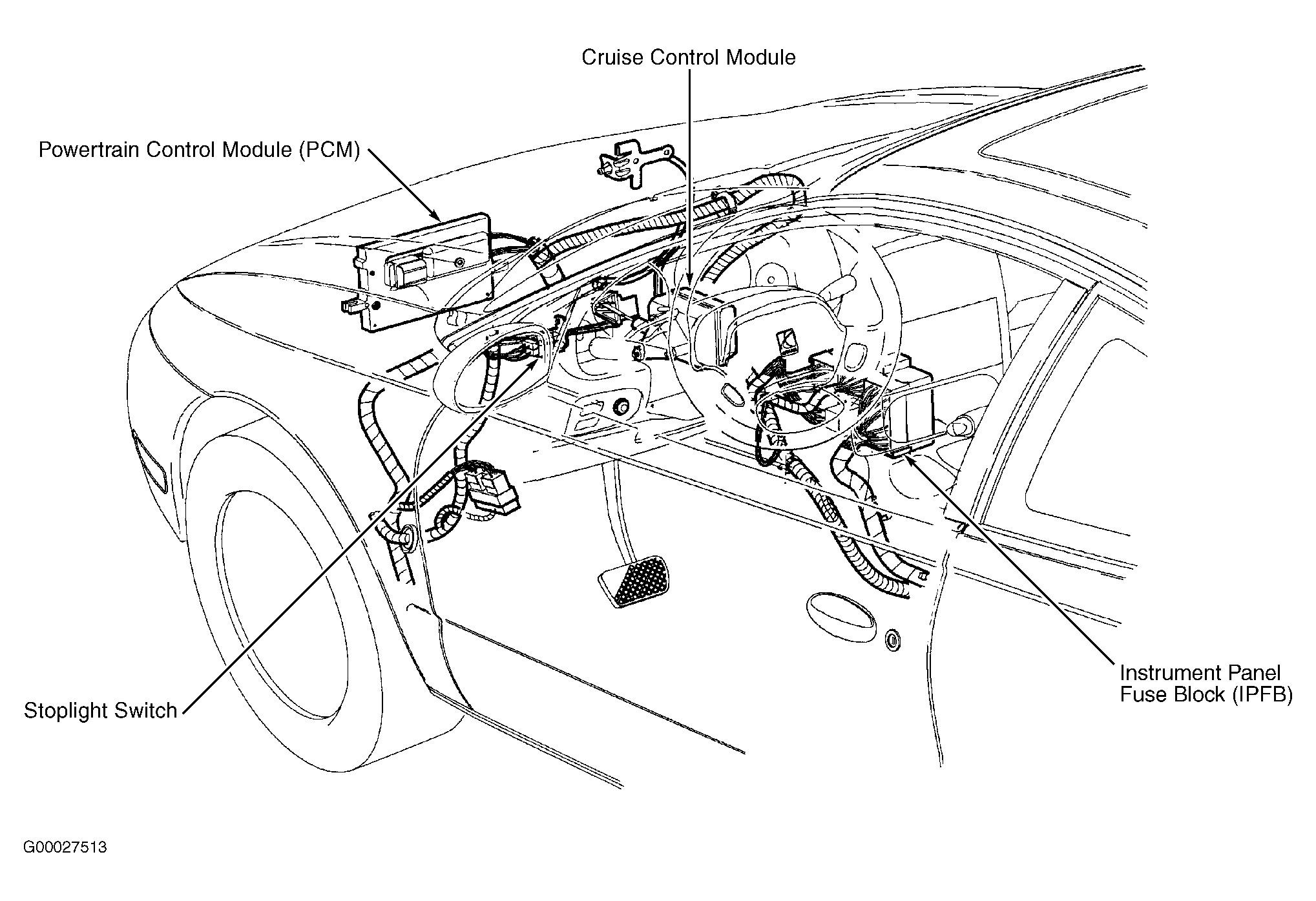 Cruise Control Module

Powertrain Control Module (PCM)

Instrument Panel Fuse Block (IPFB)

Stoplight Switch

G00027513