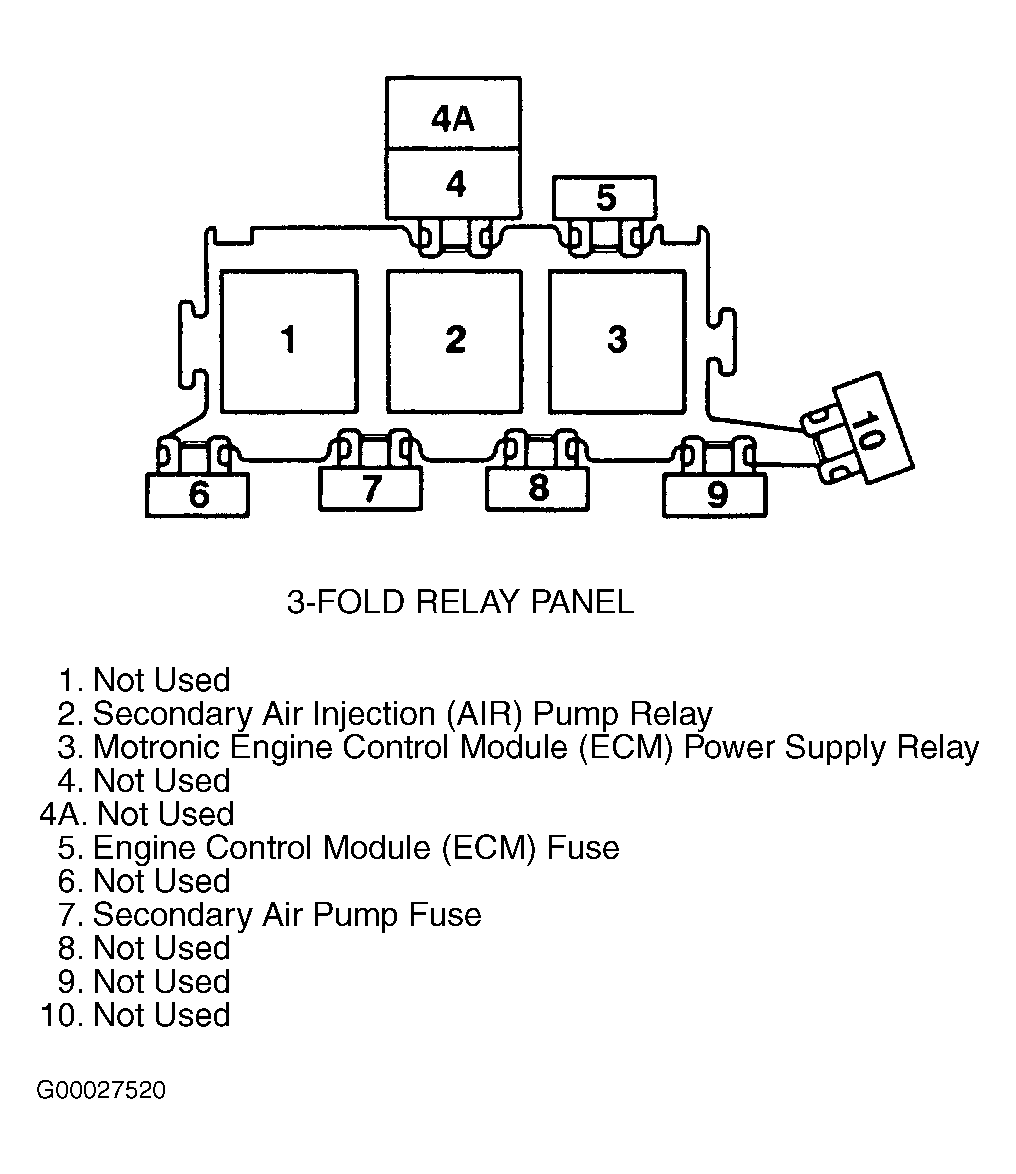 4A
4
5
1
2
3
10
6
7
8
9

3-FOLD RELAY PANEL

1. Not Used
2. Secondary Air Injection (AIR) Pump Relay
3. Motronic Engine Control Module (ECM) Power Supply Relay
4. Not Used
4A. Not Used
5. Engine Control Module (ECM) Fuse
6. Not Used
7. Secondary Air Pump Fuse
8. Not Used
9. Not Used
10. Not Used

G00027520