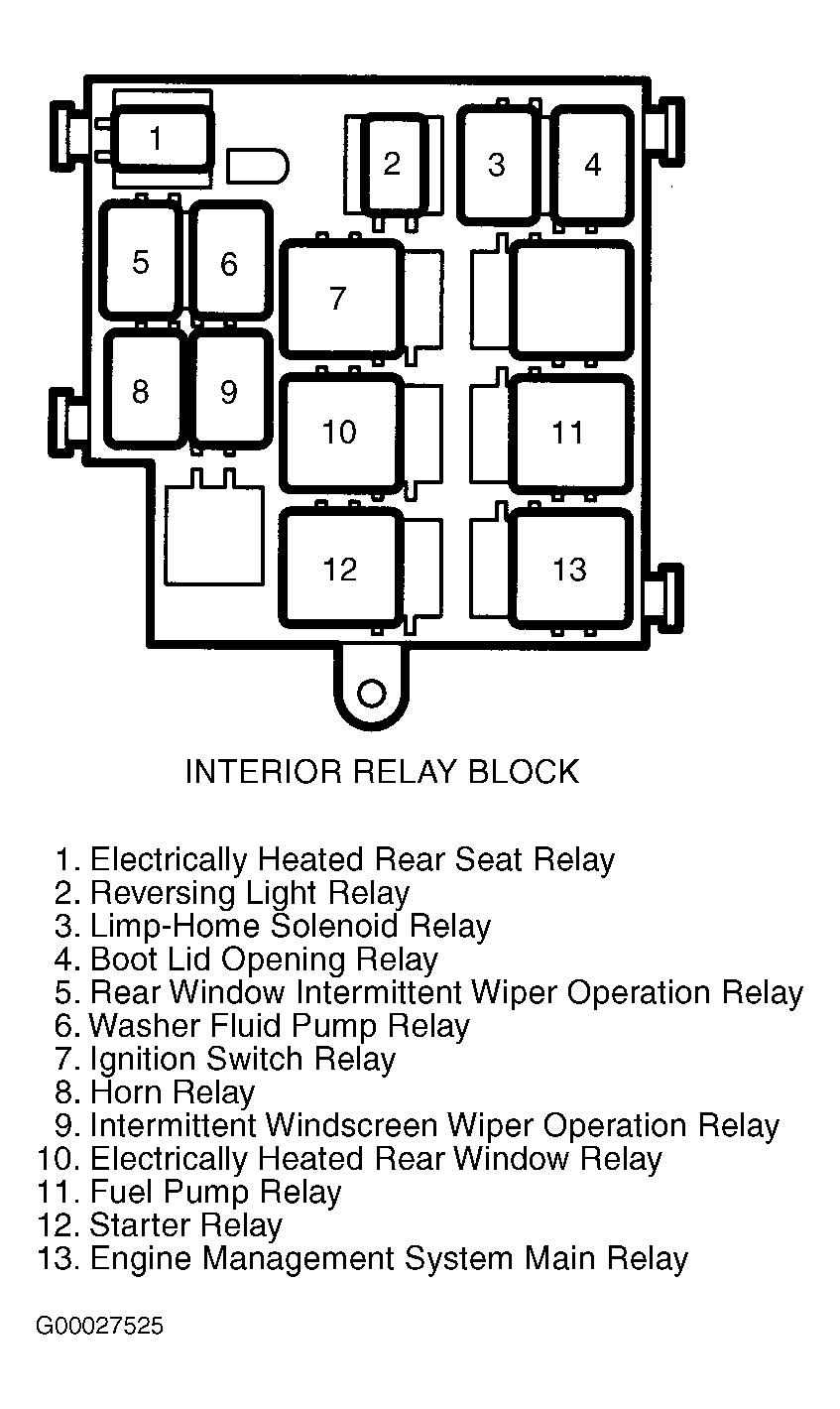 1
2
3
4
5
6
7
8
9
10
11
12
13

INTERIOR RELAY BLOCK

1. Electrically Heated Rear Seat Relay
2. Reversing Light Relay
3. Limp-Home Solenoid Relay
4. Boot Lid Opening Relay
5. Rear Window Intermittent Wiper Operation Relay
6. Washer Fluid Pump Relay
7. Ignition Switch Relay
8. Horn Relay
9. Intermittent Windscreen Wiper Operation Relay
10. Electrically Heated Rear Window Relay
11. Fuel Pump Relay
12. Starter Relay
13. Engine Management System Main Relay

G00027525