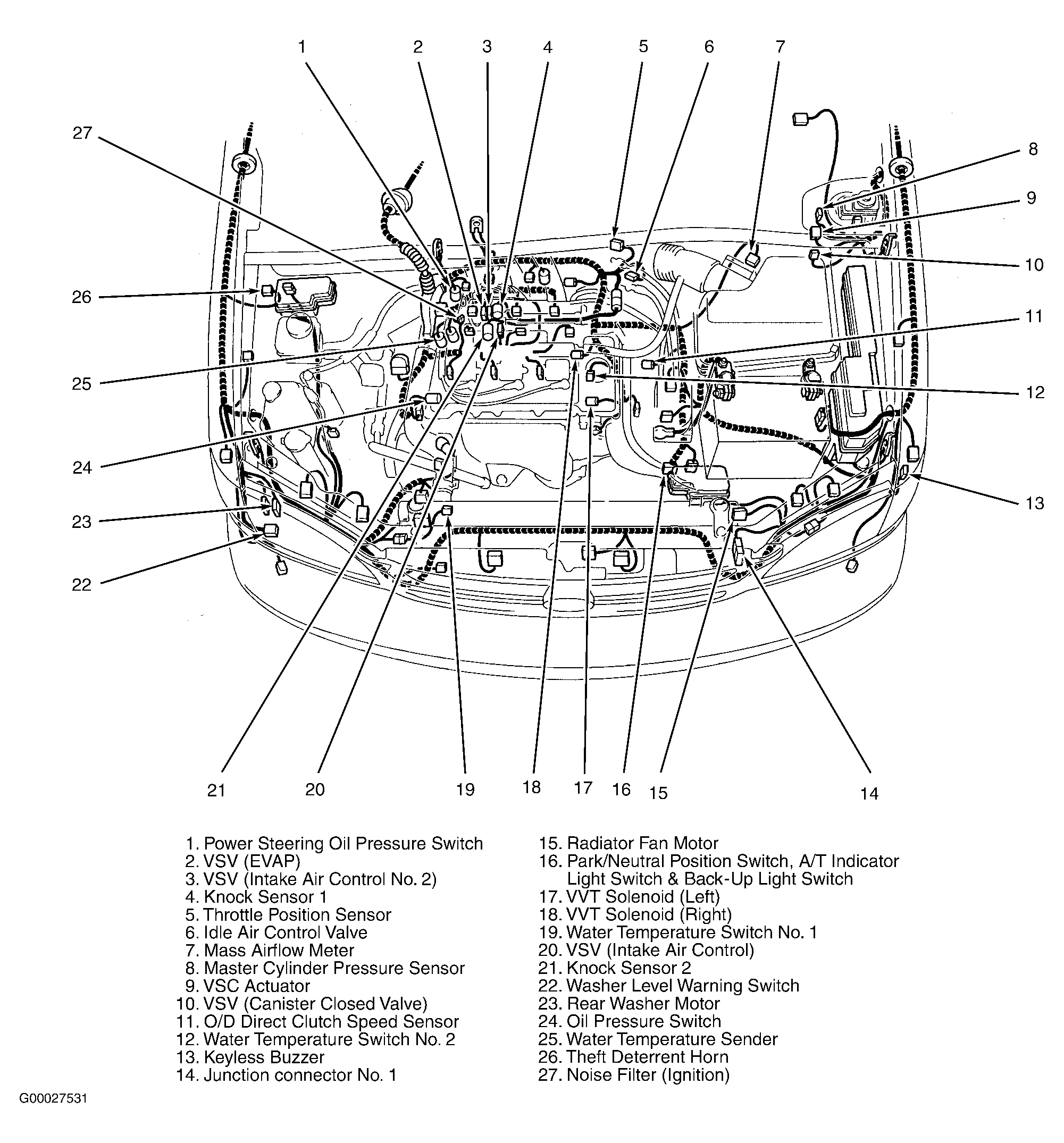 1 2 3 4 5 6 7

27

8

9

10

26

11

25

12

24

13

23

22

21 20 19 18 17 16 15 14

1. Power Steering Oil Pressure Switch
2. VSV (EVAP)
3. VSV (Intake Air Control No. 2)
4. Knock Sensor 1
5. Throttle Position Sensor
6. Idle Air Control Valve
7. Mass Airflow Meter
8. Master Cylinder Pressure Sensor
9. VSC Actuator
10. VSV (Canister Closed Valve)
11. O/D Direct Clutch Speed Sensor
12. Water Temperature Switch No. 2
13. Keyless Buzzer
14. Junction connector No. 1

15. Radiator Fan Motor
16. Park/Neutral Position Switch, A/T Indicator Light Switch & Back-Up Light Switch
17. VVT Solenoid (Left)
18. VVT Solenoid (Right)
19. Water Temperature Switch No. 1
20. VSV (Intake Air Control)
21. Knock Sensor 2
22. Washer Level Warning Switch
23. Rear Washer Motor
24. Oil Pressure Switch
25. Water Temperature Sender
26. Theft Deterrent Horn
27. Noise Filter (Ignition)

G00027531