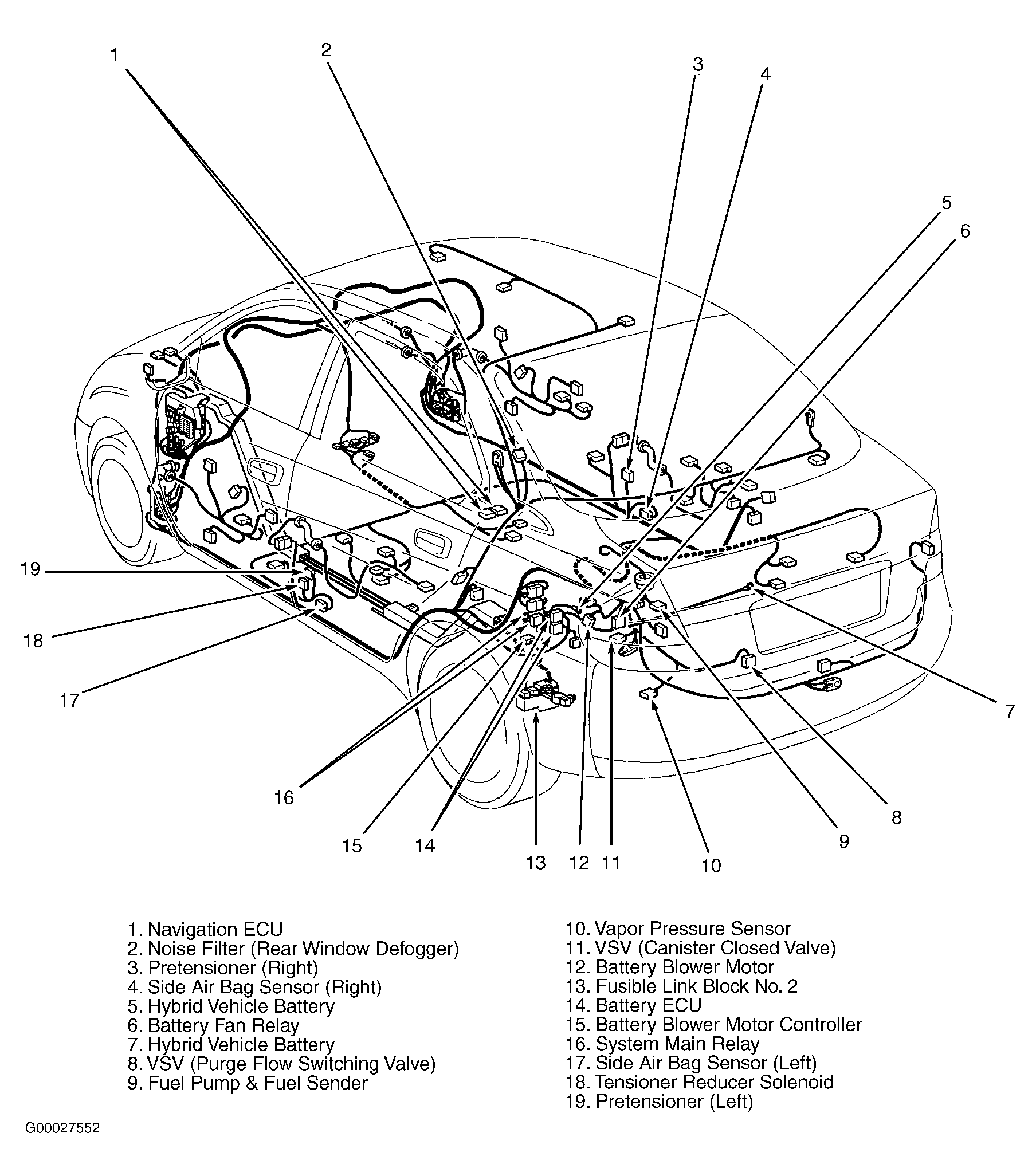 1
2
3
4
5
6
7
8
9
10
11
12
13
14
15
16
17
18
19

1. Navigation ECU
2. Noise Filter (Rear Window Defogger)
3. Pretensioner (Right)
4. Side Air Bag Sensor (Right)
5. Hybrid Vehicle Battery
6. Battery Fan Relay
7. Hybrid Vehicle Battery
8. VSV (Purge Flow Switching Valve)
9. Fuel Pump & Fuel Sender

10. Vapor Pressure Sensor
11. VSV (Canister Closed Valve)
12. Battery Blower Motor
13. Fusible Link Block No. 2
14. Battery ECU
15. Battery Blower Motor Controller
16. System Main Relay
17. Side Air Bag Sensor (Left)
18. Tensioner Reducer Solenoid
19. Pretensioner (Left)

G00027552