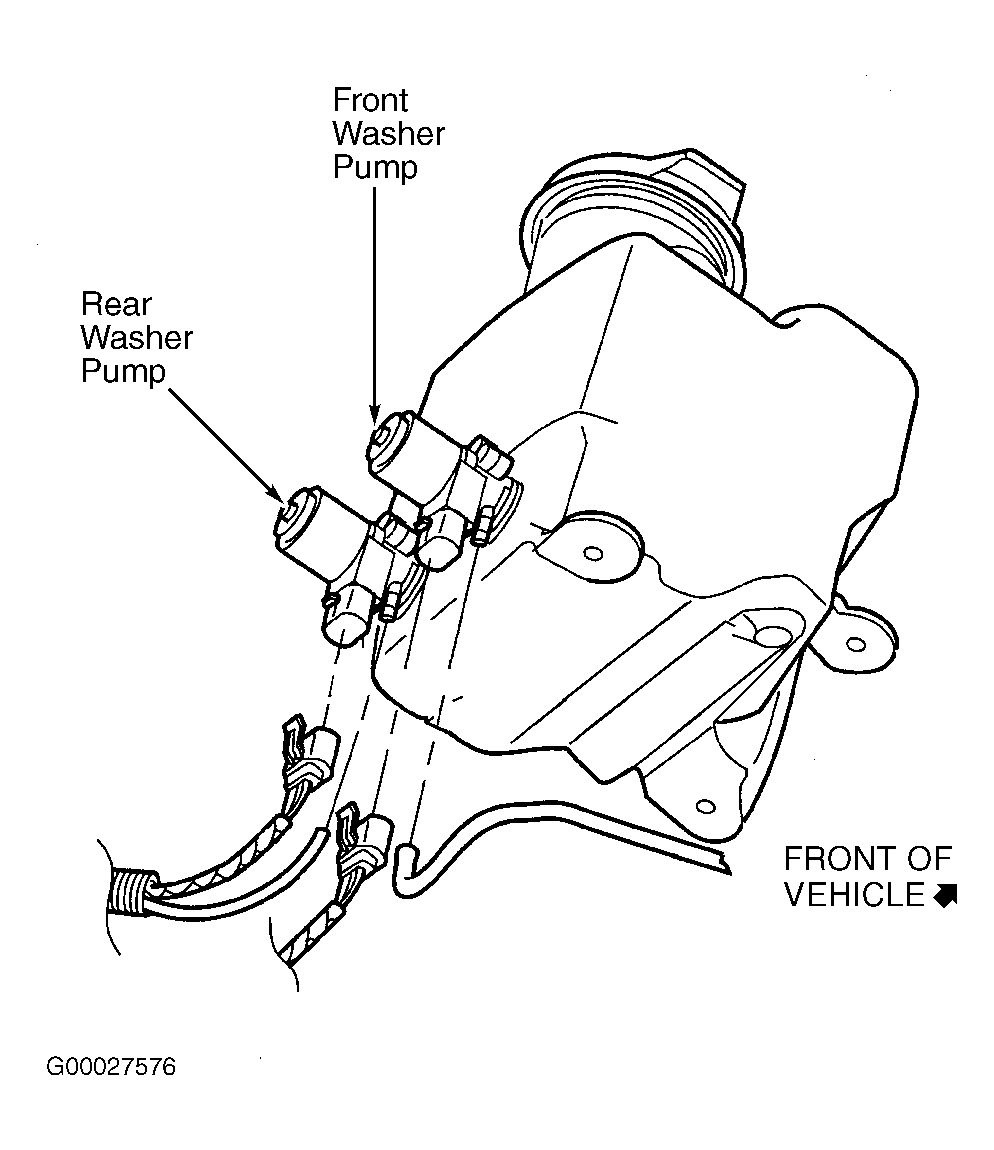 Front Washer Pump

Rear Washer Pump

FRONT OF VEHICLE

G00027576