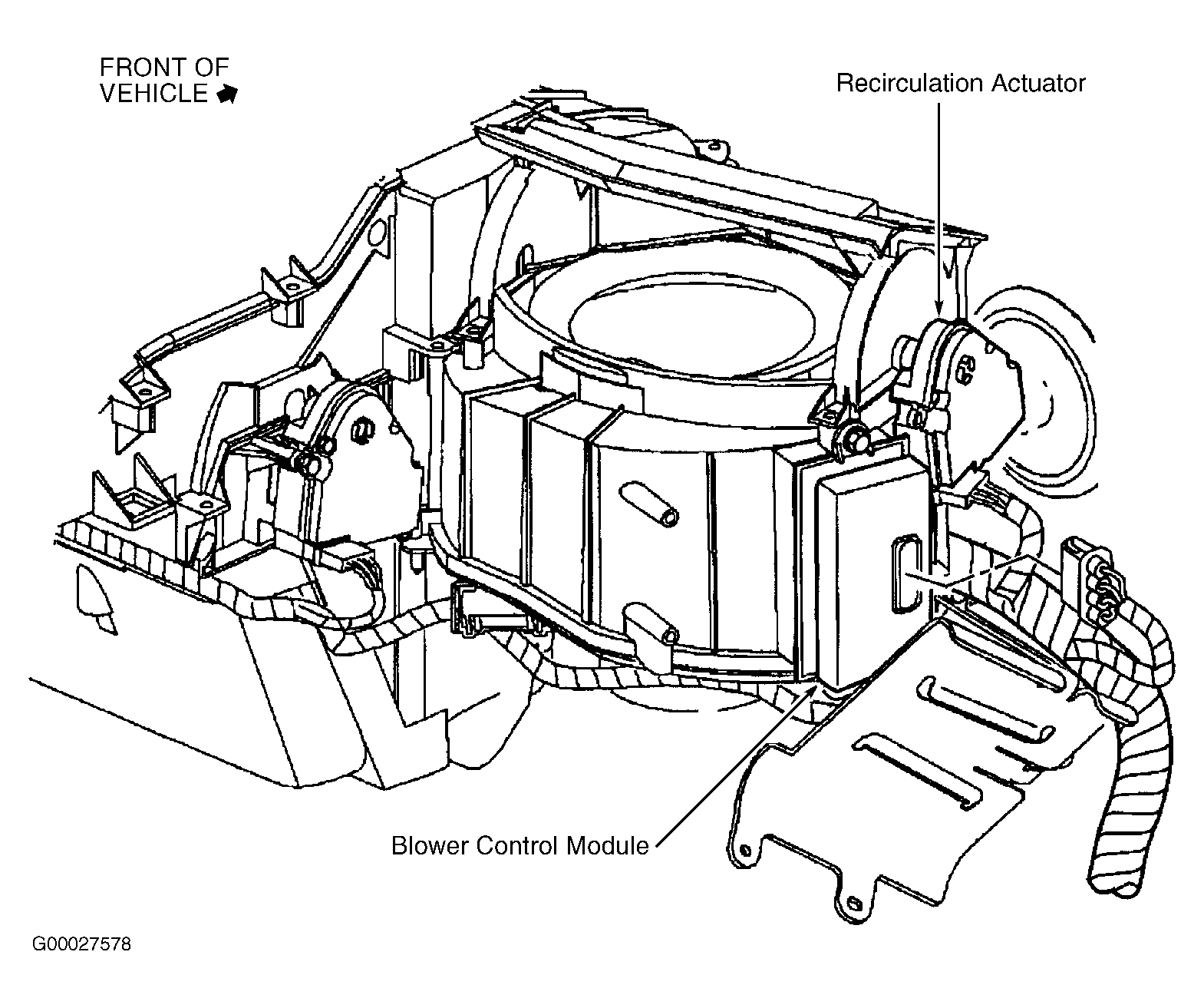 FRONT OF VEHICLE

Recirculation Actuator

Blower Control Module

G00027578