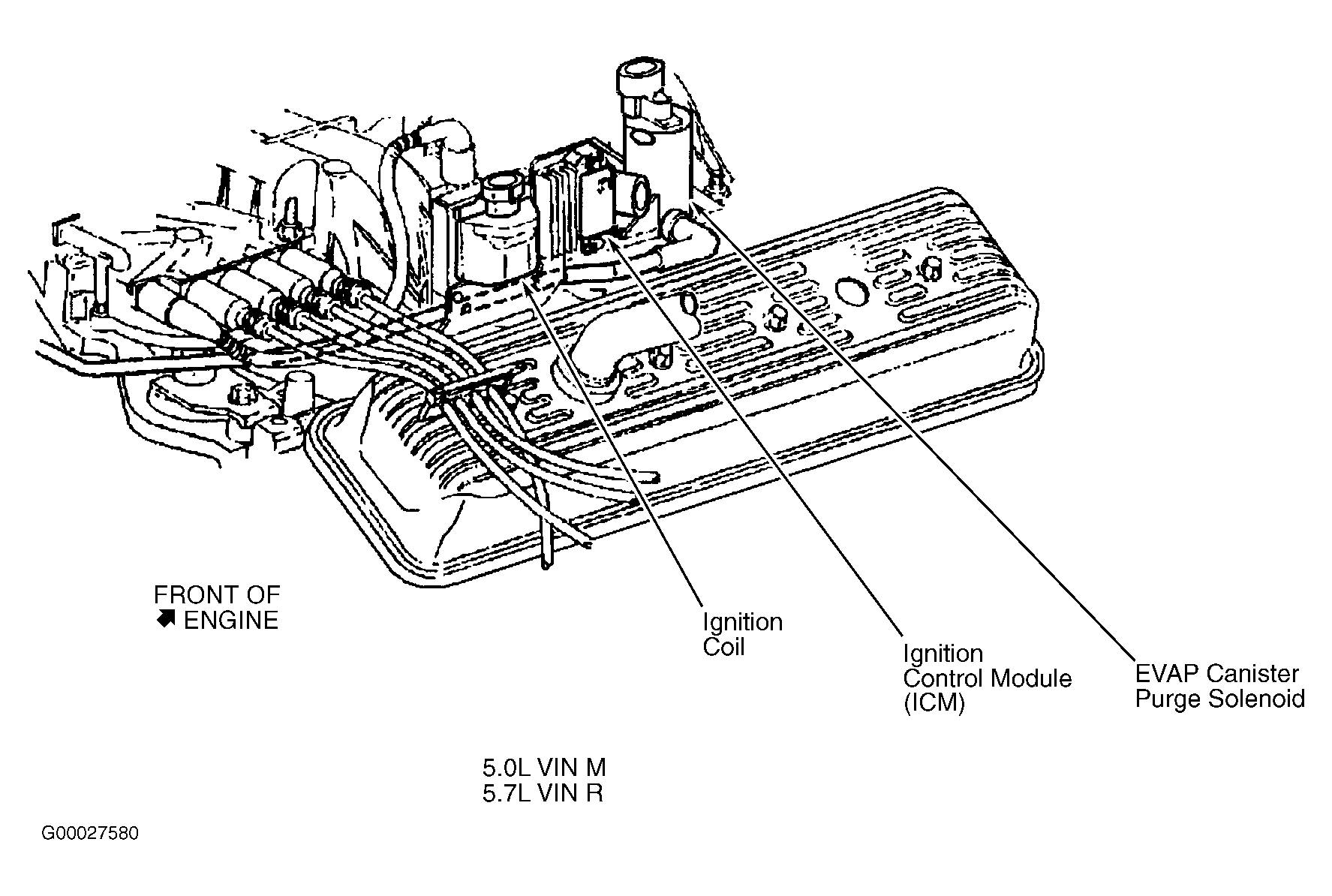 FRONT OF
ENGINE

Ignition
Coil

Ignition
Control Module
(ICM)

EVAP Canister
Purge Solenoid

5.0L VIN M
5.7L VIN R

G00027580