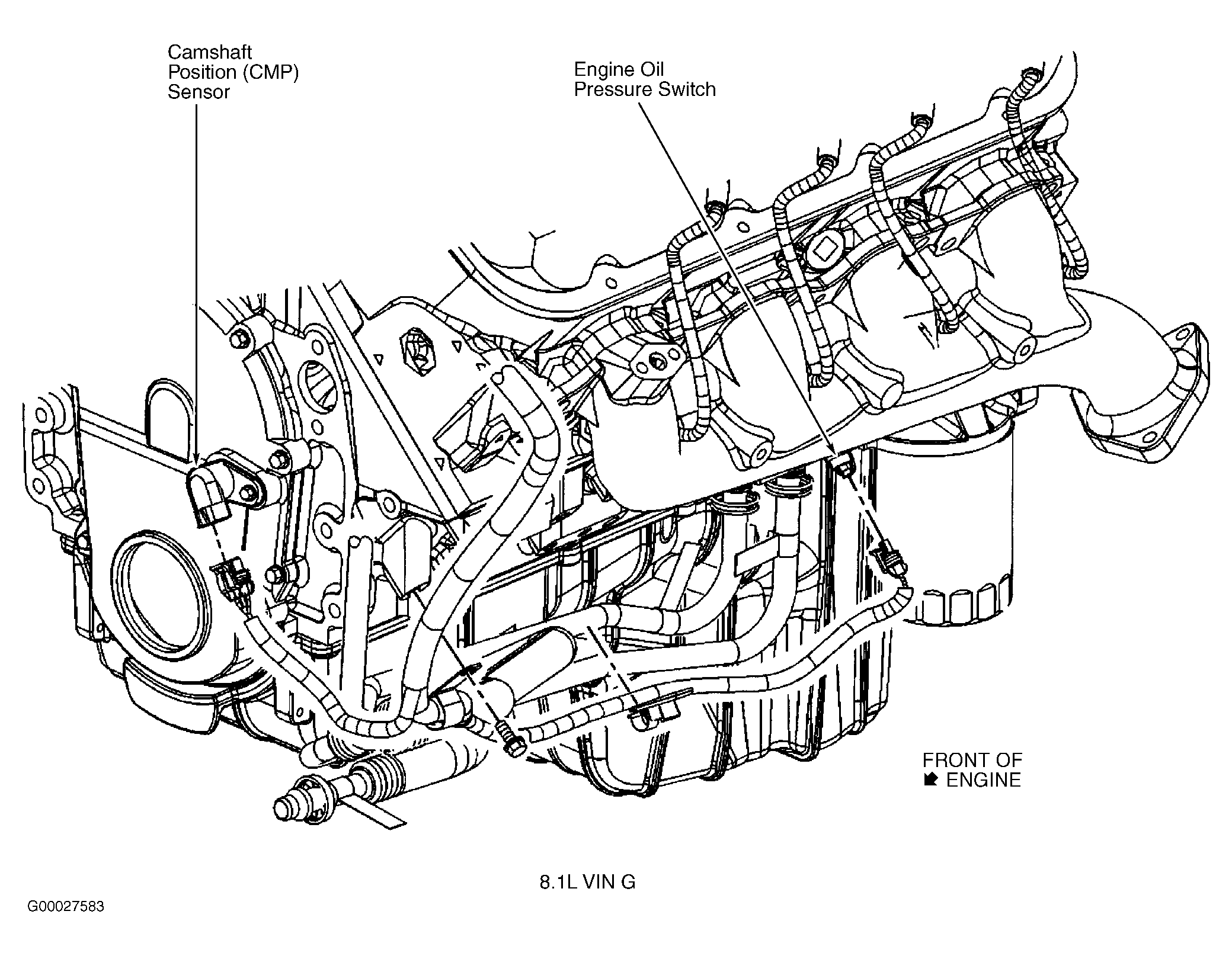 Camshaft Position (CMP) Sensor

Engine Oil Pressure Switch

FRONT OF ENGINE

8.1L VIN G

G00027583