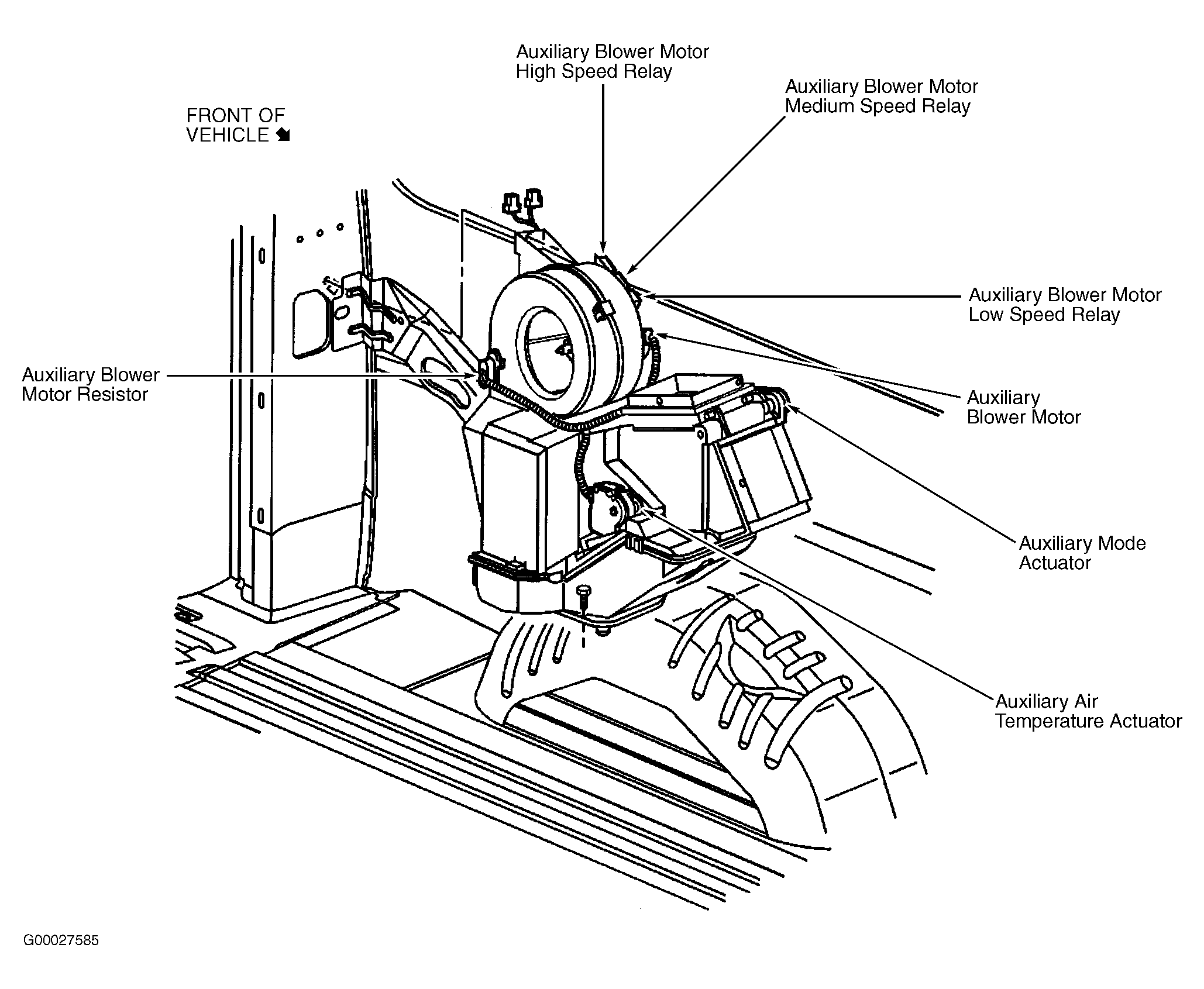 Auxiliary Blower Motor
High Speed Relay

Auxiliary Blower Motor
Medium Speed Relay

FRONT OF
VEHICLE

Auxiliary Blower Motor
Low Speed Relay

Auxiliary Blower
Motor Resistor

Auxiliary
Blower Motor

Auxiliary Mode
Actuator

Auxiliary Air
Temperature Actuator

G00027585