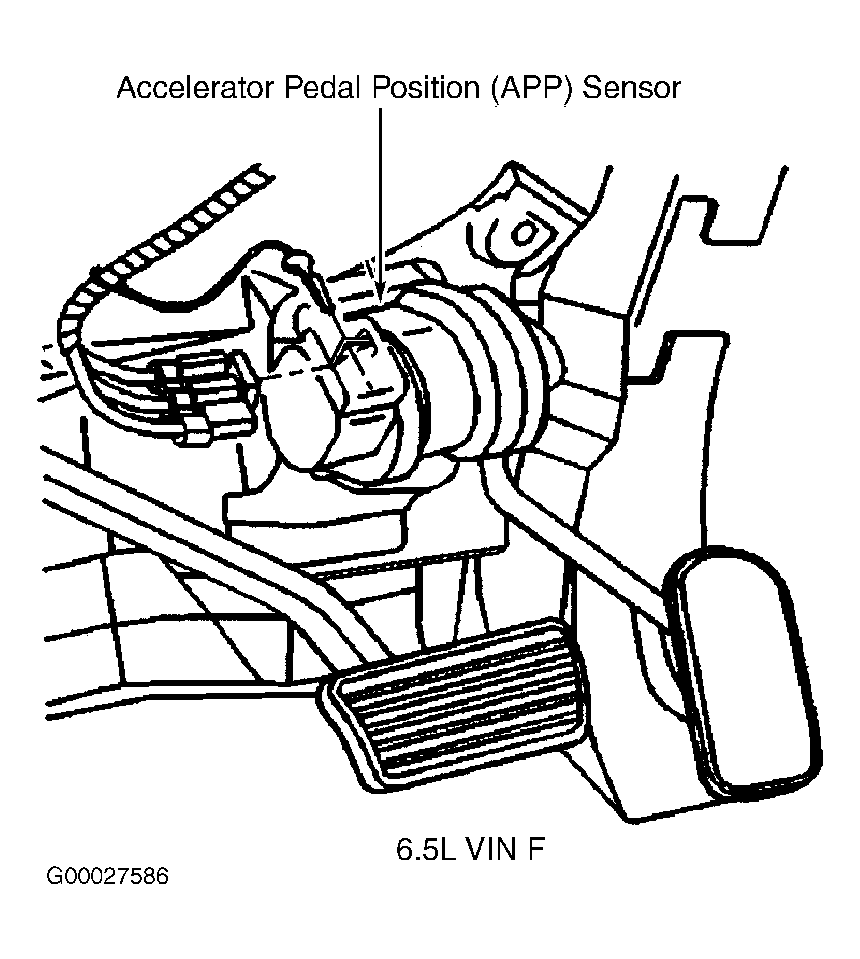 Accelerator Pedal Position (APP) Sensor

6.5L VIN F

G00027586