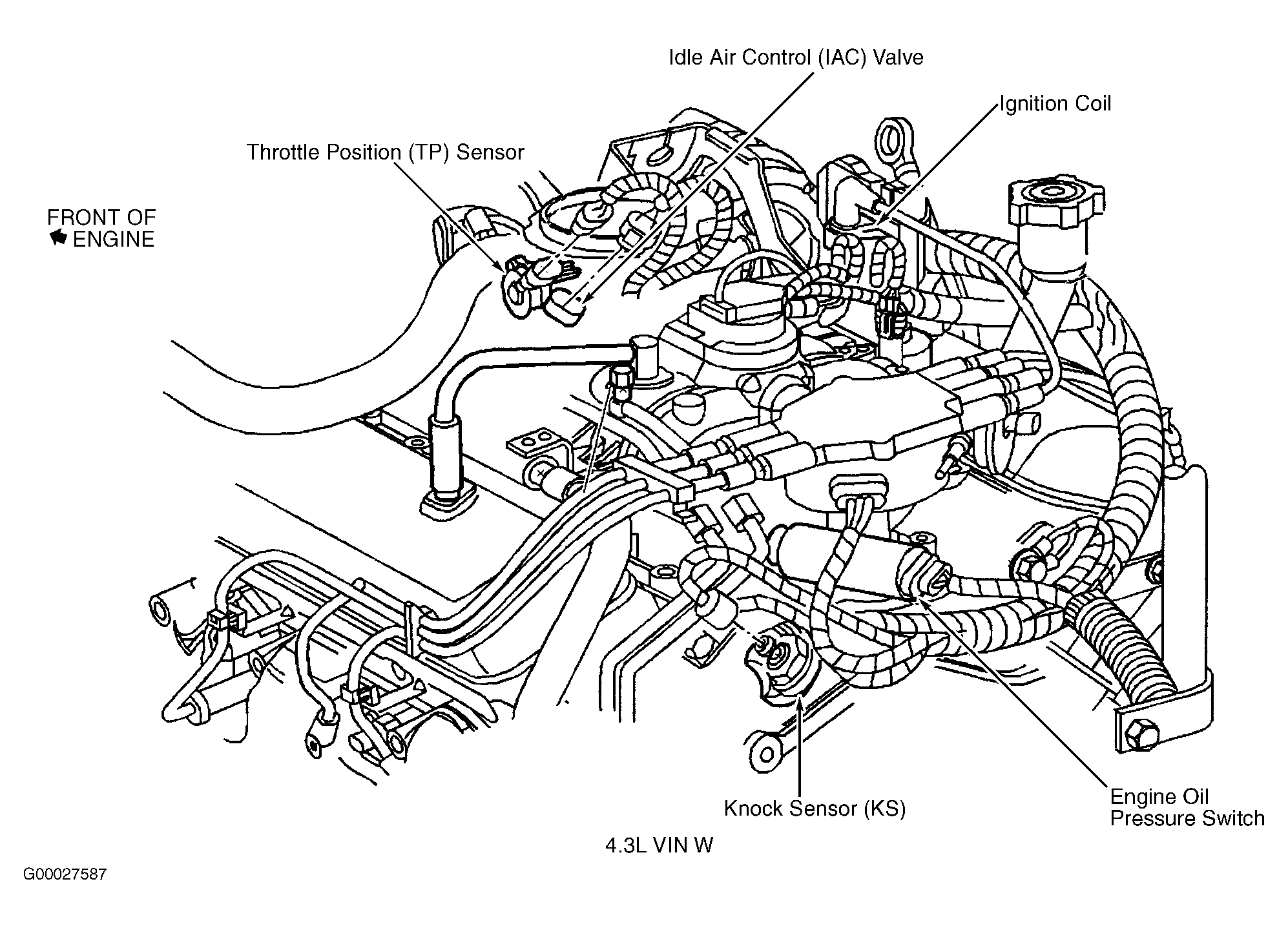 Idle Air Control (IAC) Valve

Ignition Coil

Throttle Position (TP) Sensor

FRONT OF ENGINE

Knock Sensor (KS)

Engine Oil Pressure Switch

4.3L VIN W

G00027587