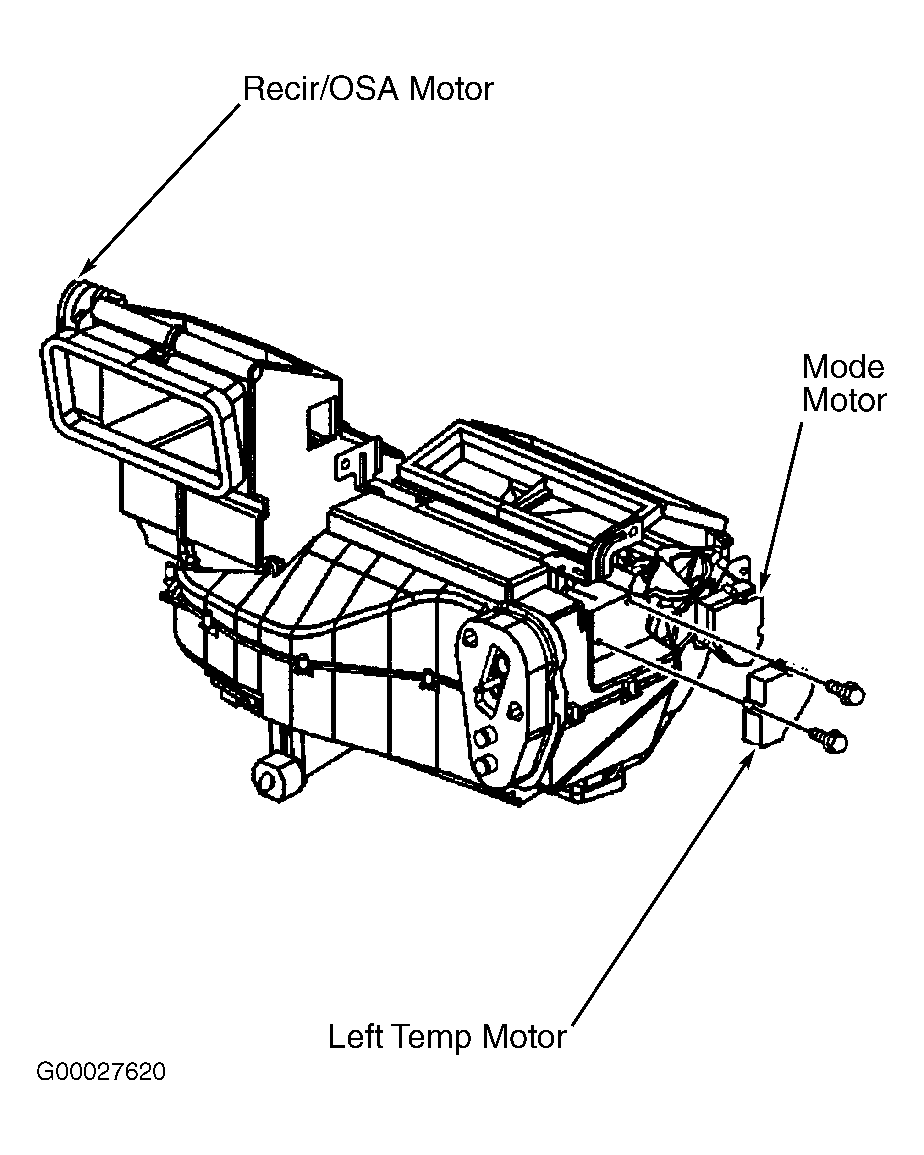 Recir/OSA Motor

Mode Motor

Left Temp Motor

G00027620